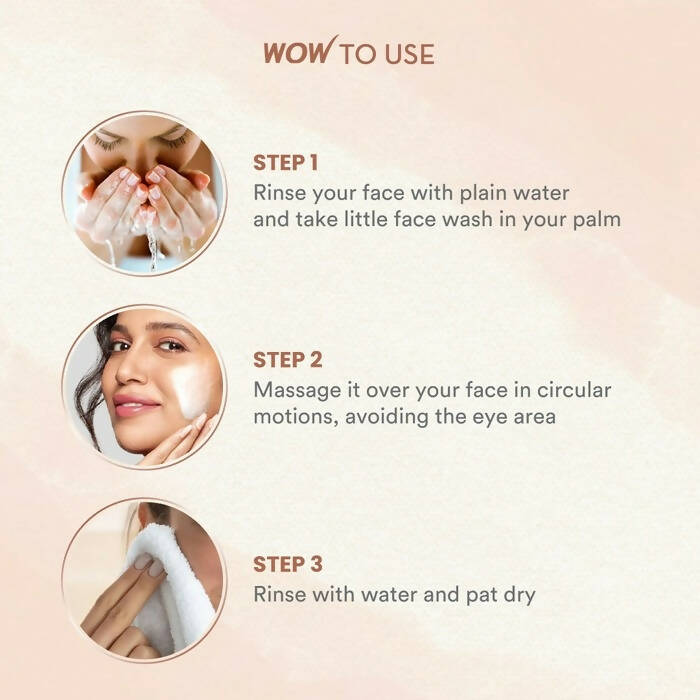 WOW TO USE

STEP 1
Rinse your face with plain water and take little face wash in your palm

STEP 2
Massage it over your face in circular motions, avoiding the eye area

STEP 3
Rinse with water and pat dry