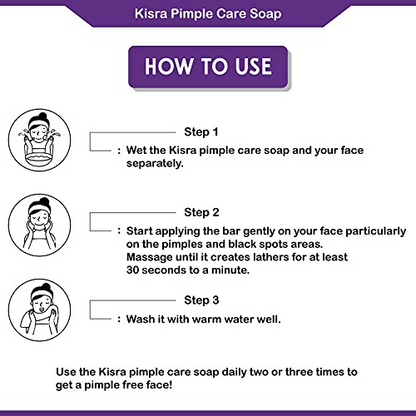 Kisra Pimple Care Soap

HOW TO USE

Step 1

: Wet the Kisra pimple care soap and your face separately.

Step 2

: Start applying the bar gently on your face particularly on the pimples and black spots areas.
Massage until it creates lathers for at least 30 seconds to a minute.

Step 3

: Wash it with warm water well.

Use the Kisra pimple care soap daily two or three times to get a pimple free face!