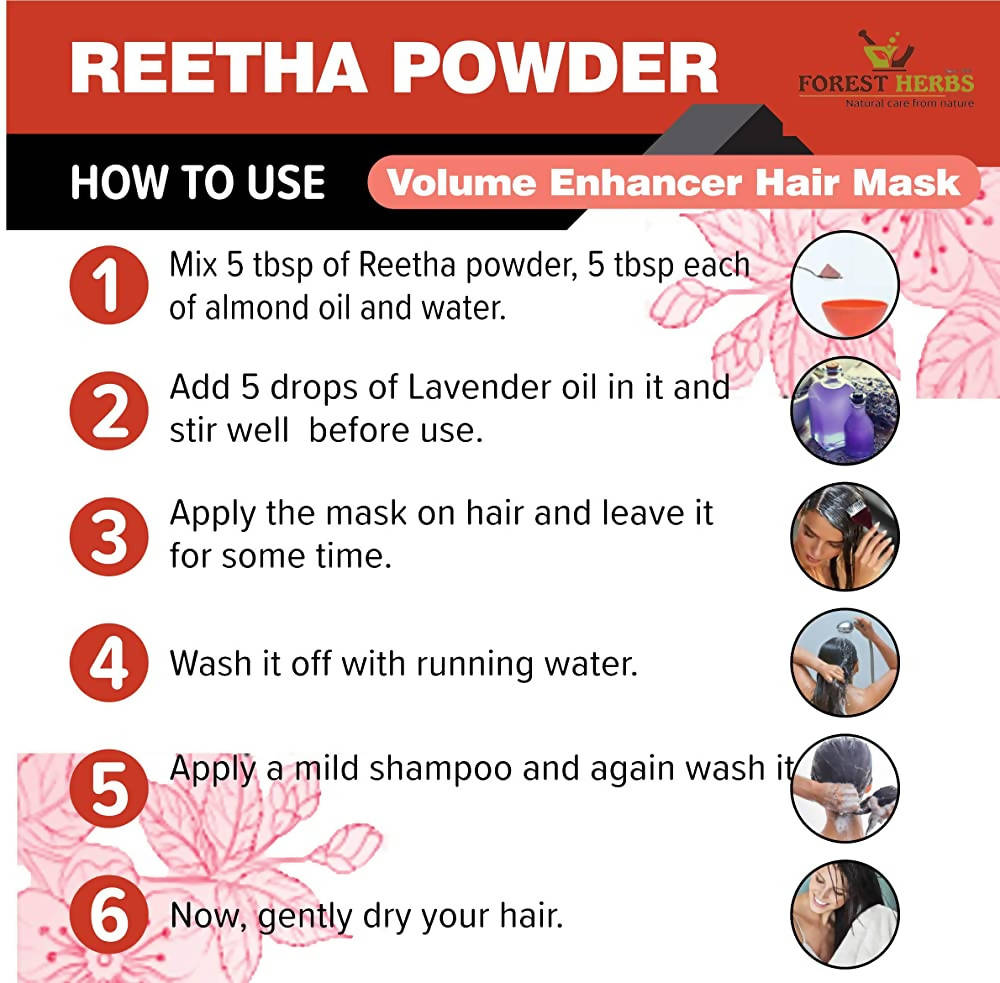 REETHA POWDER

FOREST HERBS
Natural care from nature

HOW TO USE

Volume Enhancer Hair Mask

1 Mix 5 tbsp of Reetha powder, 5 tbsp each of almond oil and water.

2 Add 5 drops of Lavender oil in it and stir well before use.

3 Apply the mask on hair and leave it for some time.

4 Wash it off with running water.

5 Apply a mild shampoo and again wash it

6 Now, gently dry your hair.