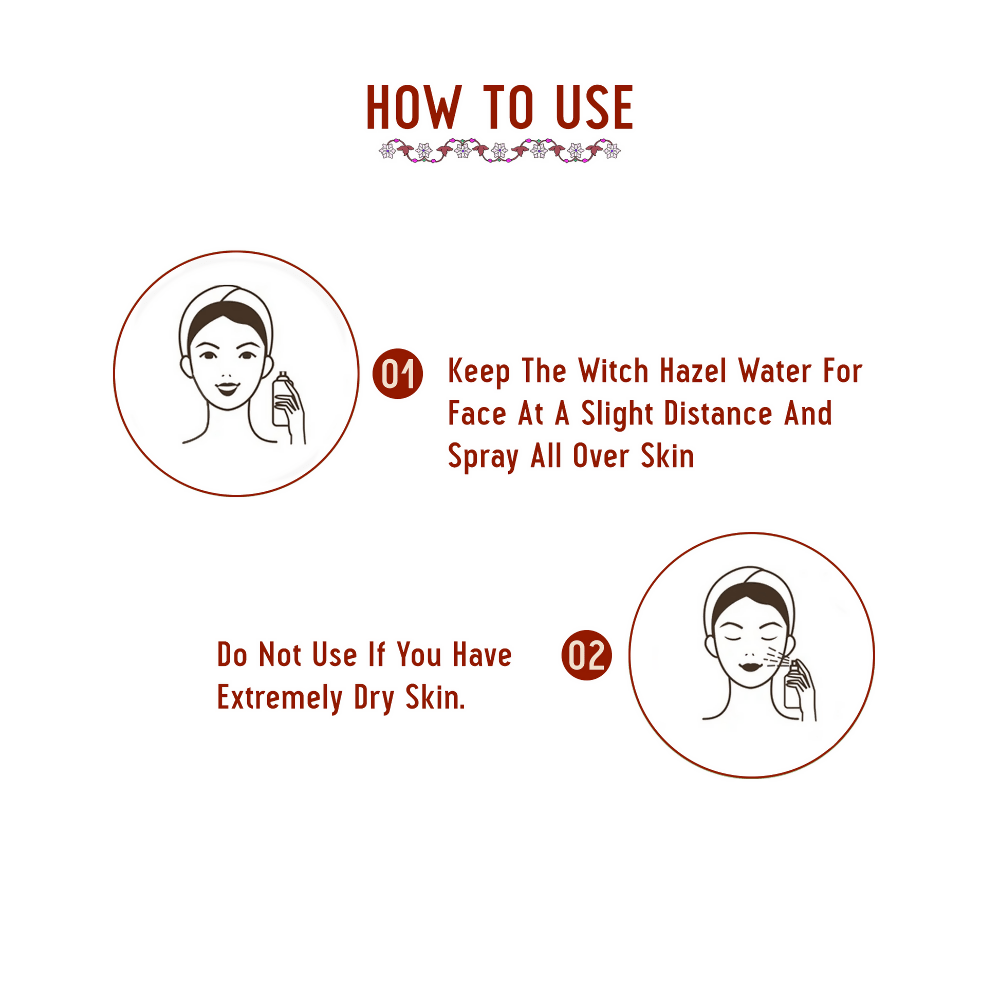 HOW TO USE

01 Keep The Witch Hazel Water For Face At A Slight Distance And Spray All Over Skin

Do Not Use If You Have Extremely Dry Skin. 02