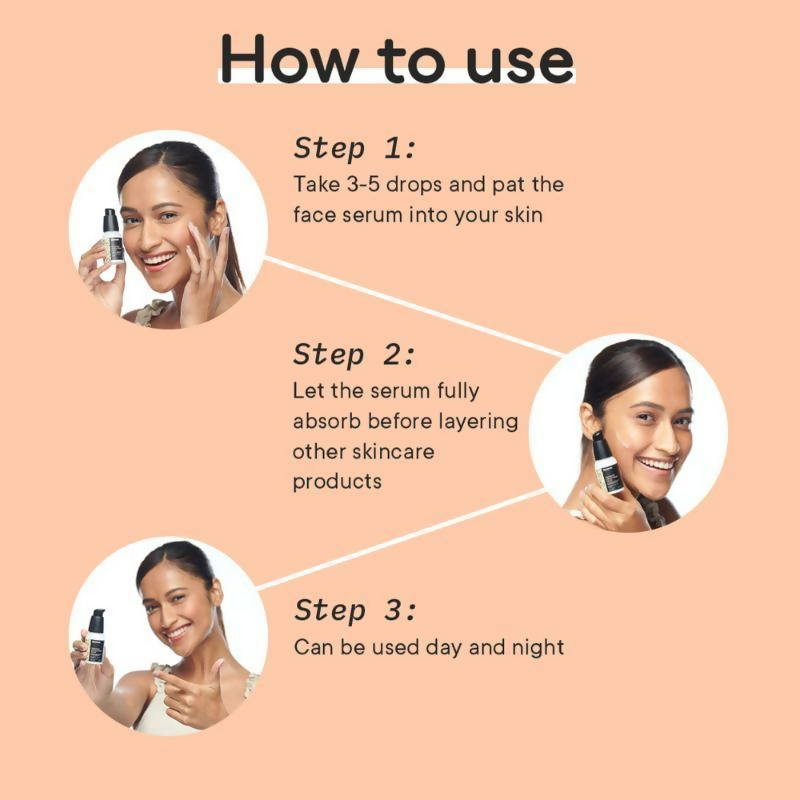 How to use

Step 1:
Take 3-5 drops and pat the face serum into your skin

Step 2:
Let the serum fully absorb before layering other skincare products

Step 3:
Can be used day and night