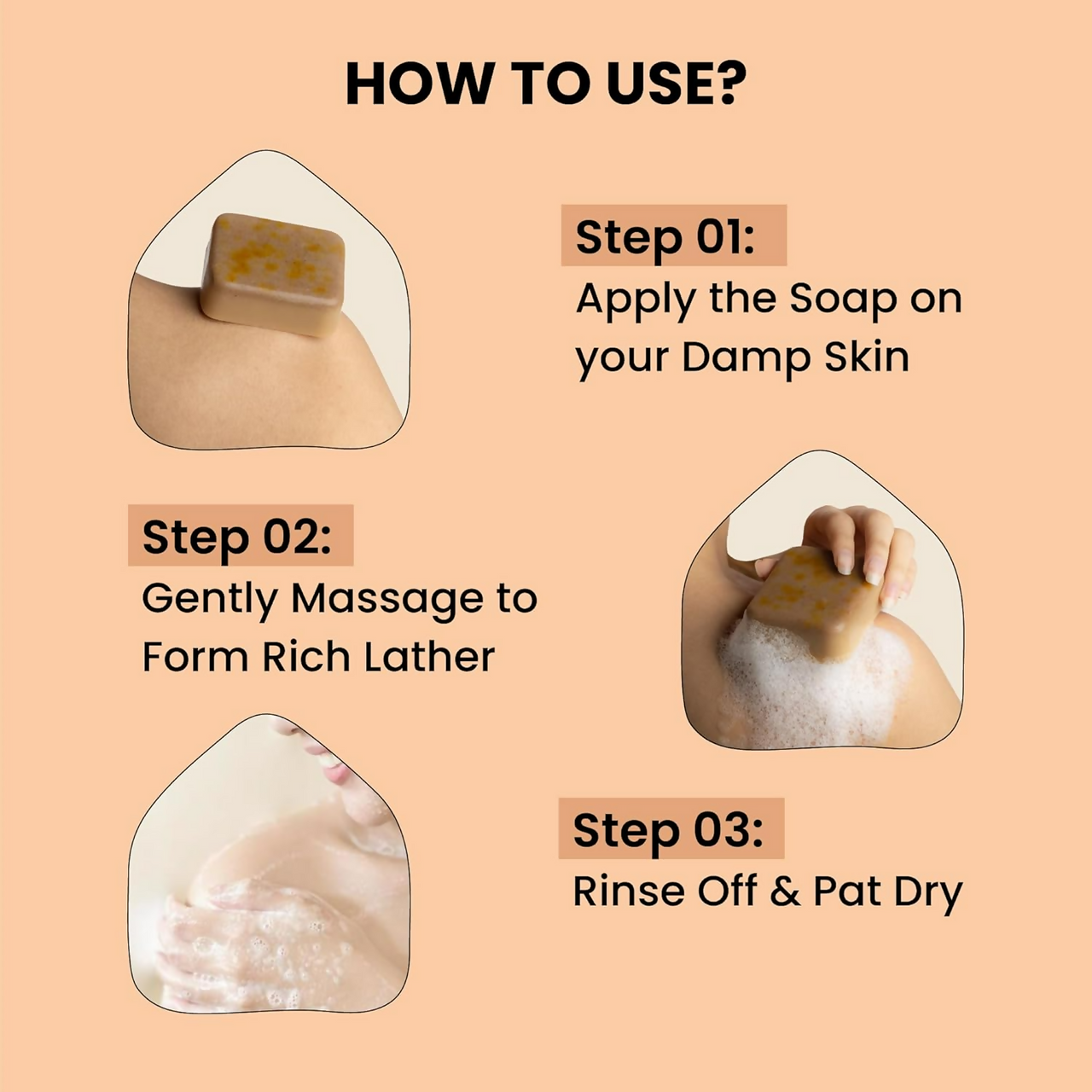 HOW TO USE?

Step 01:
Apply the Soap on your Damp Skin

Step 02:
Gently Massage to Form Rich Lather

Step 03:
Rinse Off & Pat Dry