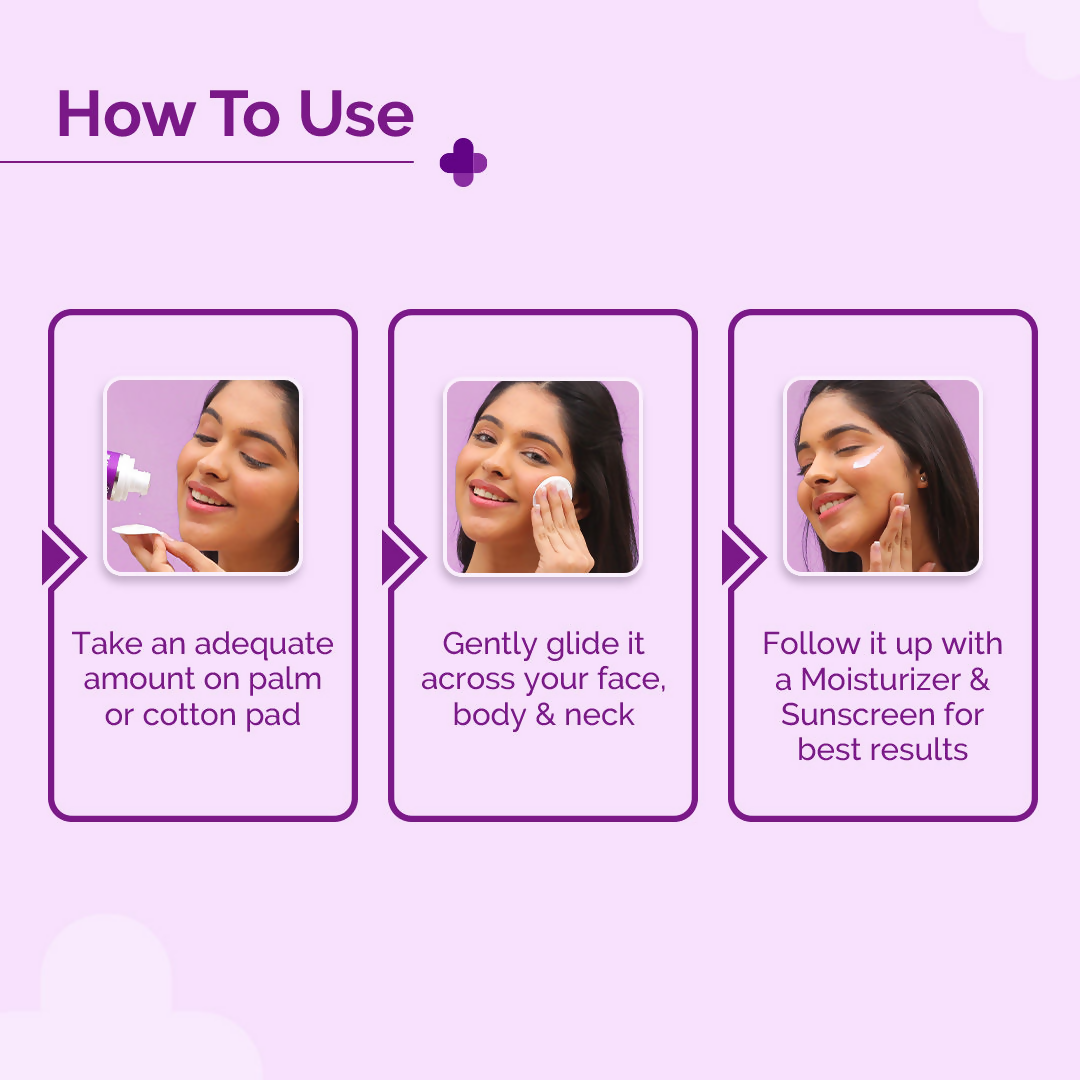 How To Use

Take an adequate amount on palm or cotton pad

Gently glide it across your face, body & neck

Follow it up with a Moisturizer & Sunscreen for best results