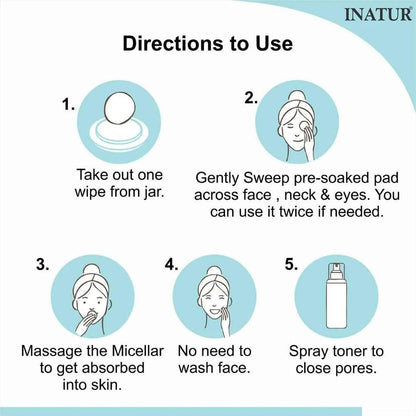 INATUR®

Directions to Use

1.
Take out one wipe from jar.

2.
Gently Sweep pre-soaked pad across face , neck & eyes. You can use it twice if needed.

3.
Massage the Micellar to get absorbed into skin.

4.
No need to wash face.

5.
Spray toner to close pores.