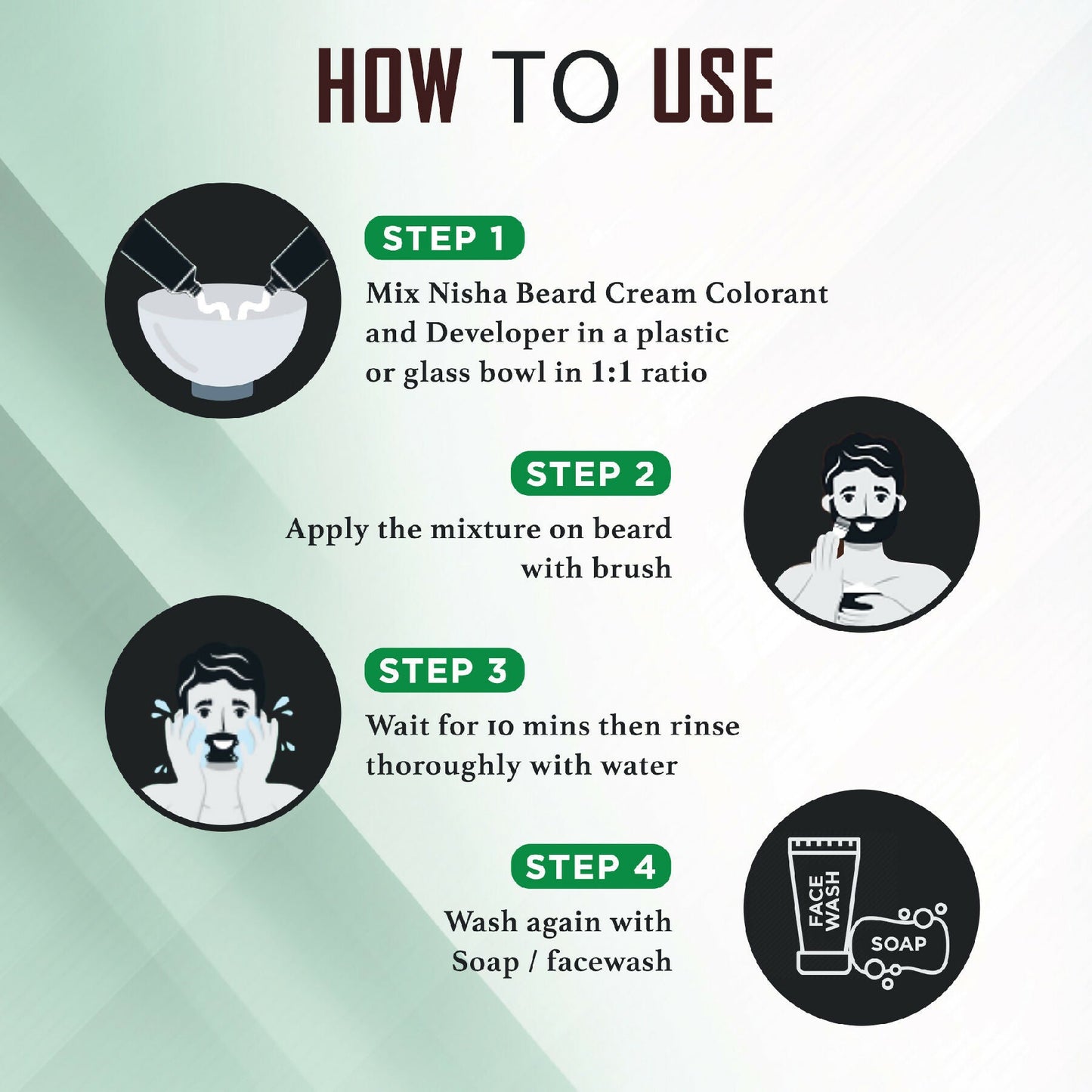 HOW TO USE

STEP 1

Mix Nisha Beard Cream Colorant and Developer in a plastic or glass bowl in 1:1 ratio

STEP 2

Apply the mixture on beard with brush

STEP 3

Wait for 10 mins then rinse thoroughly with water

STEP 4

Wash again with Soap / facewash

FACE WASH

SOAP