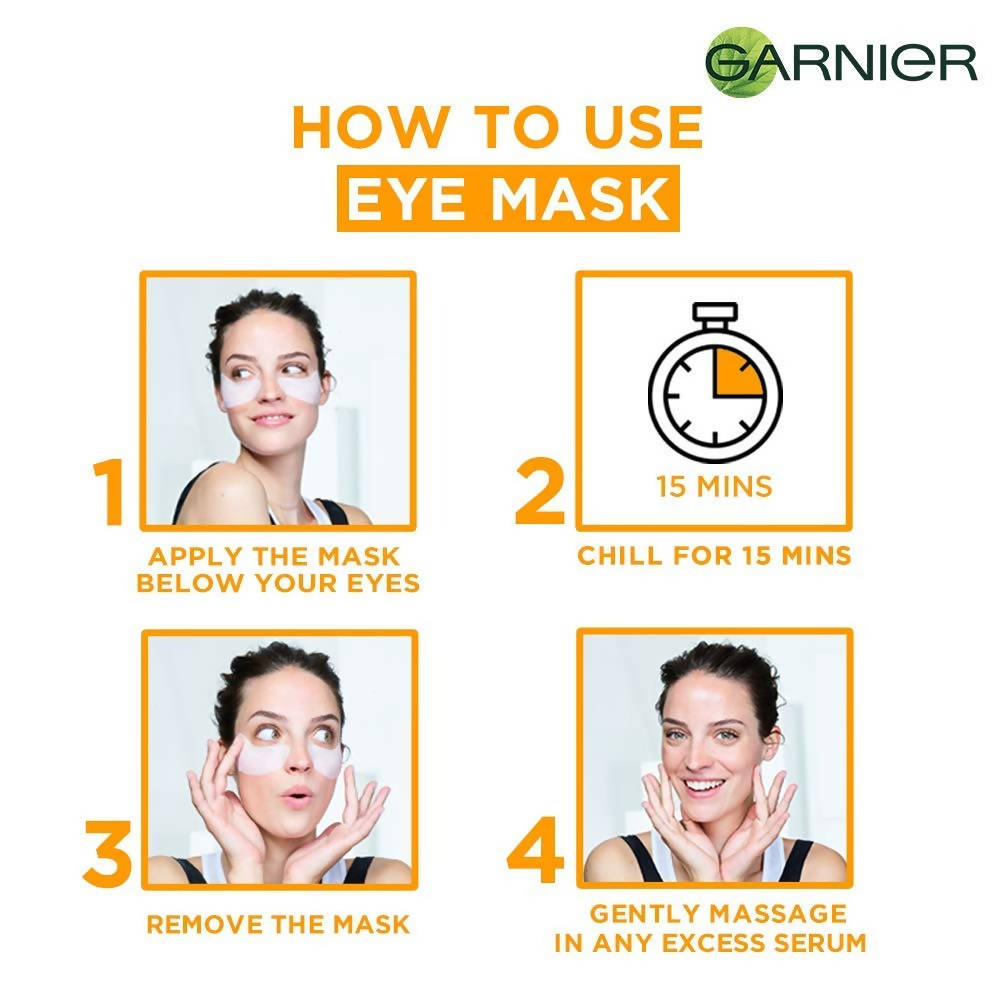 GARNIER

HOW TO USE
EYE MASK

1
APPLY THE MASK BELOW YOUR EYES

2
15 MINS
CHILL FOR 15 MINS

3
REMOVE THE MASK

4
GENTLY MASSAGE IN ANY EXCESS SERUM