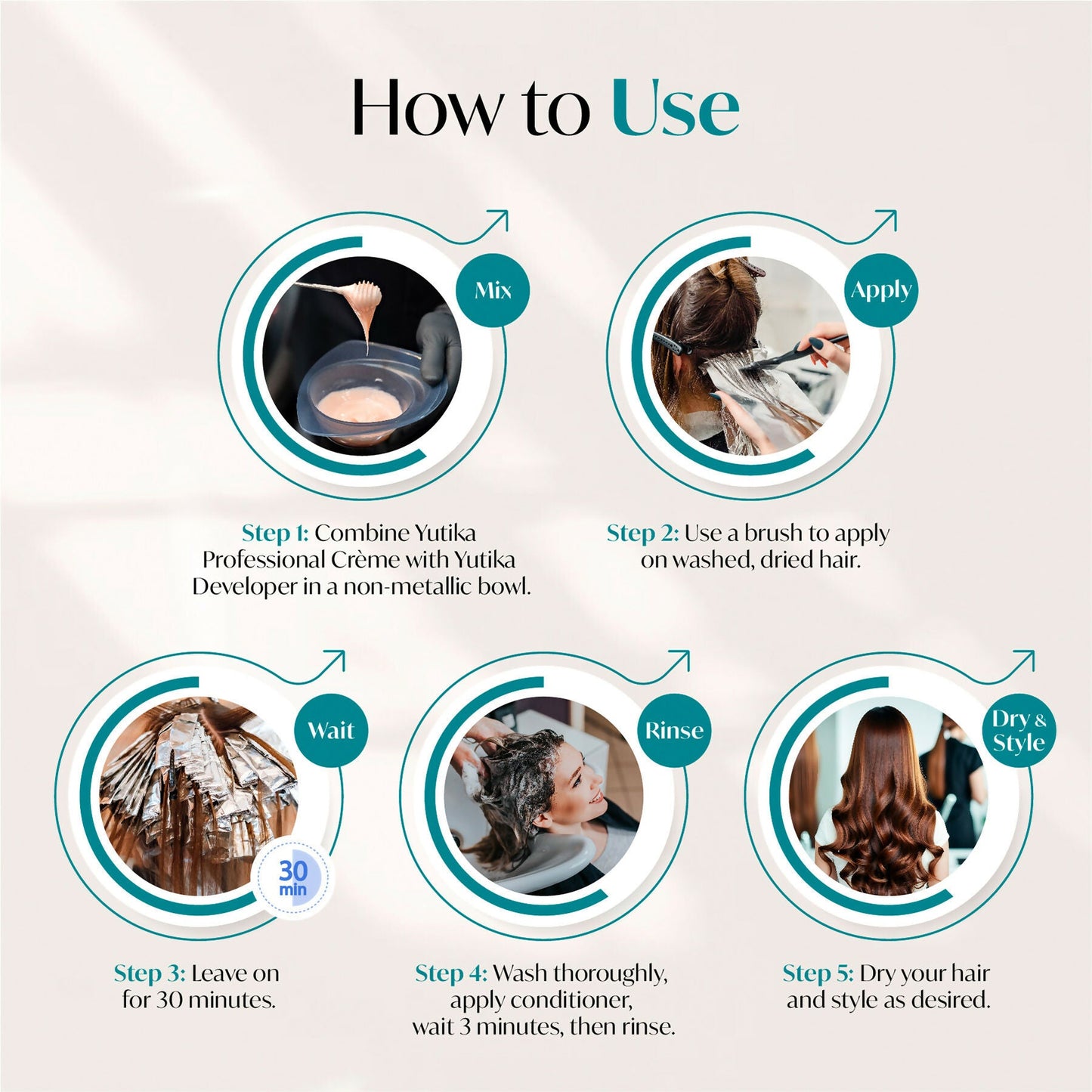 How to Use

Mix

Step 1: Combine Yutika Professional Crème with Yutika Developer in a non-metallic bowl.

Apply

Step 2: Use a brush to apply on washed, dried hair.

Wait

30 min

Step 3: Leave on for 30 minutes.

Rinse

Step 4: Wash thoroughly, apply conditioner, wait 3 minutes, then rinse.

Dry & Style

Step 5: Dry your hair and style as desired.