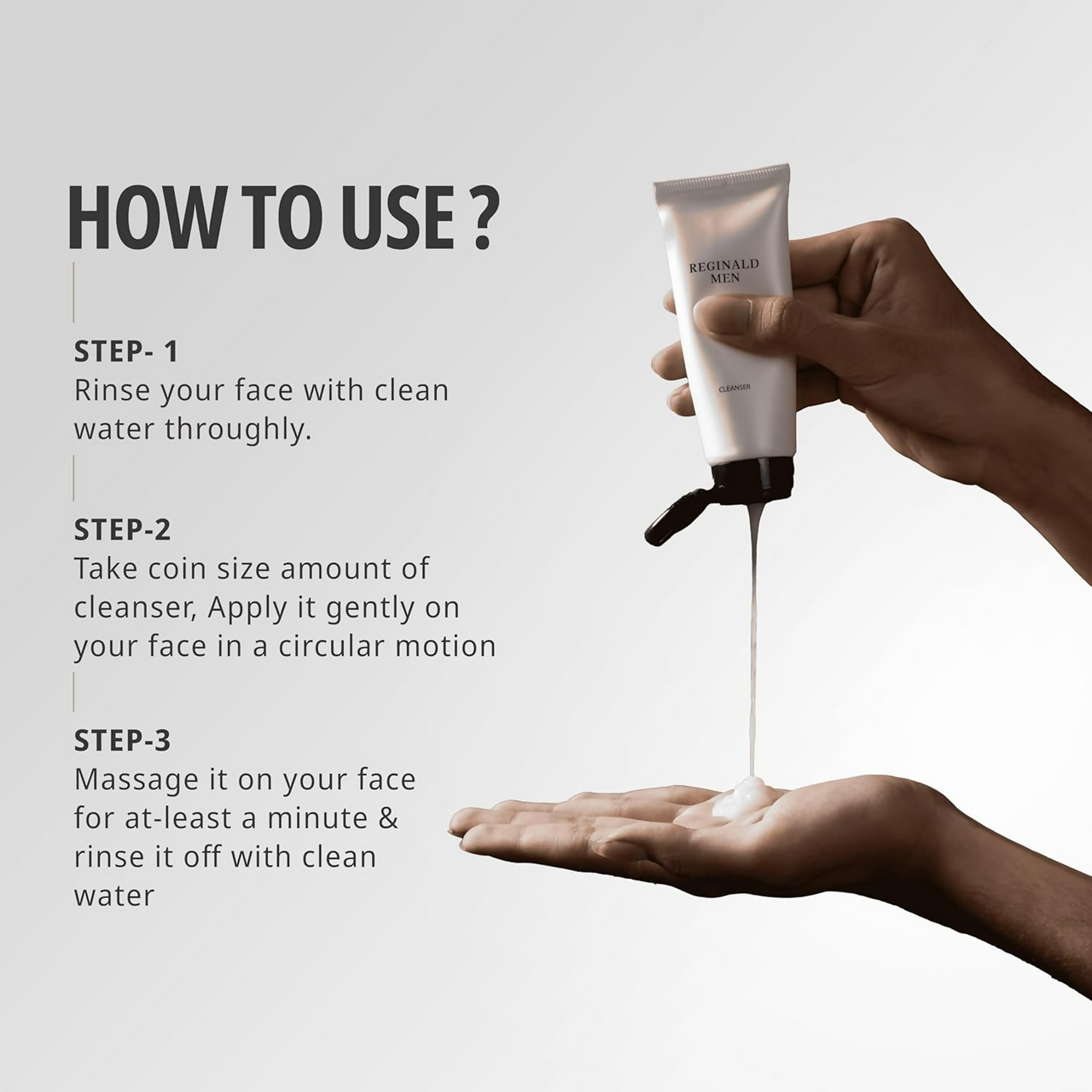 HOW TO USE ?

STEP- 1
Rinse your face with clean water throughly.

STEP-2
Take coin size amount of cleanser, Apply it gently on your face in a circular motion

STEP-3
Massage it on your face for at-least a minute & rinse it off with clean water

REGINALD MEN

CLEANSER