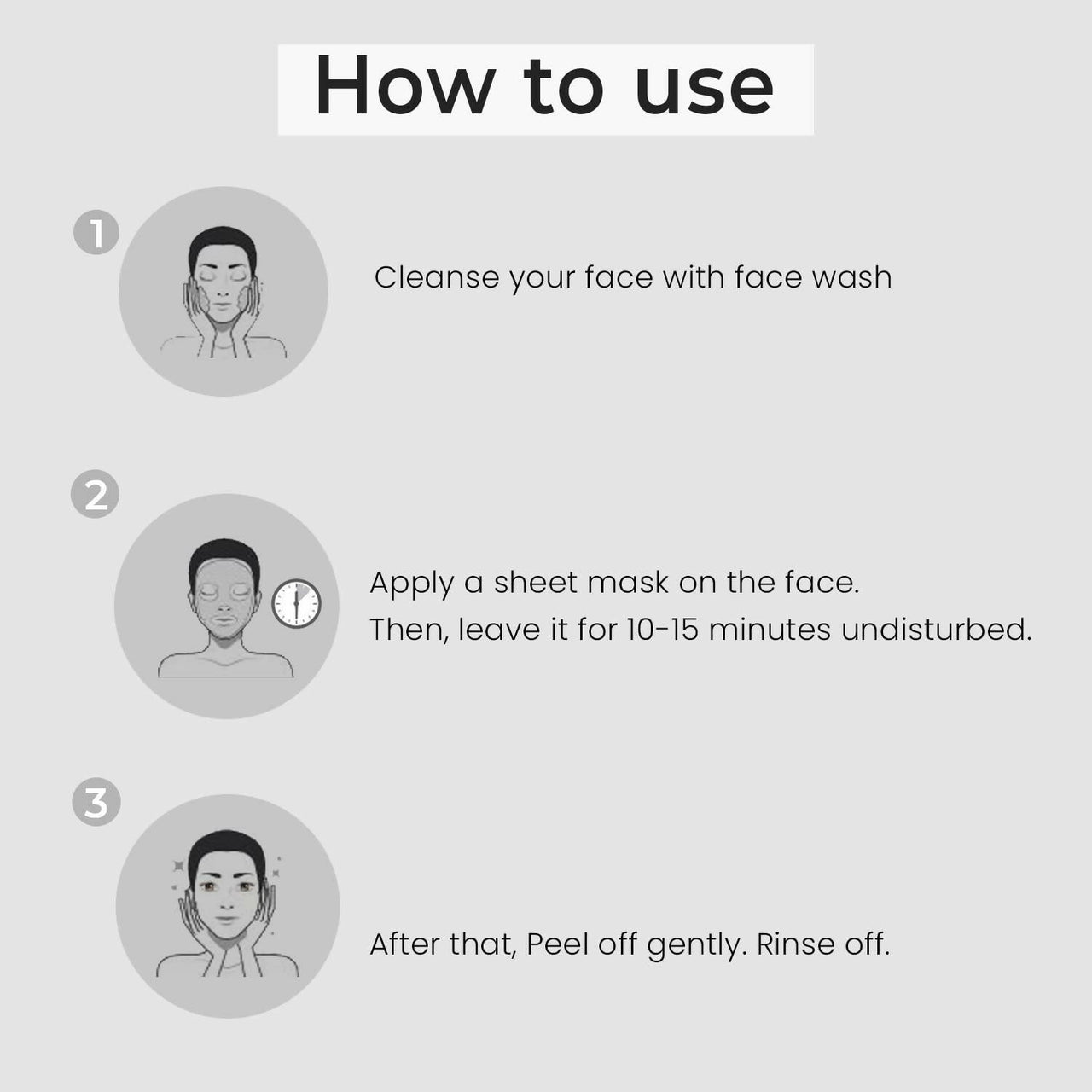 How to use

1

Cleanse your face with face wash

2

Apply a sheet mask on the face.
Then, leave it for 10-15 minutes undisturbed.

3

After that, Peel off gently. Rinse off.