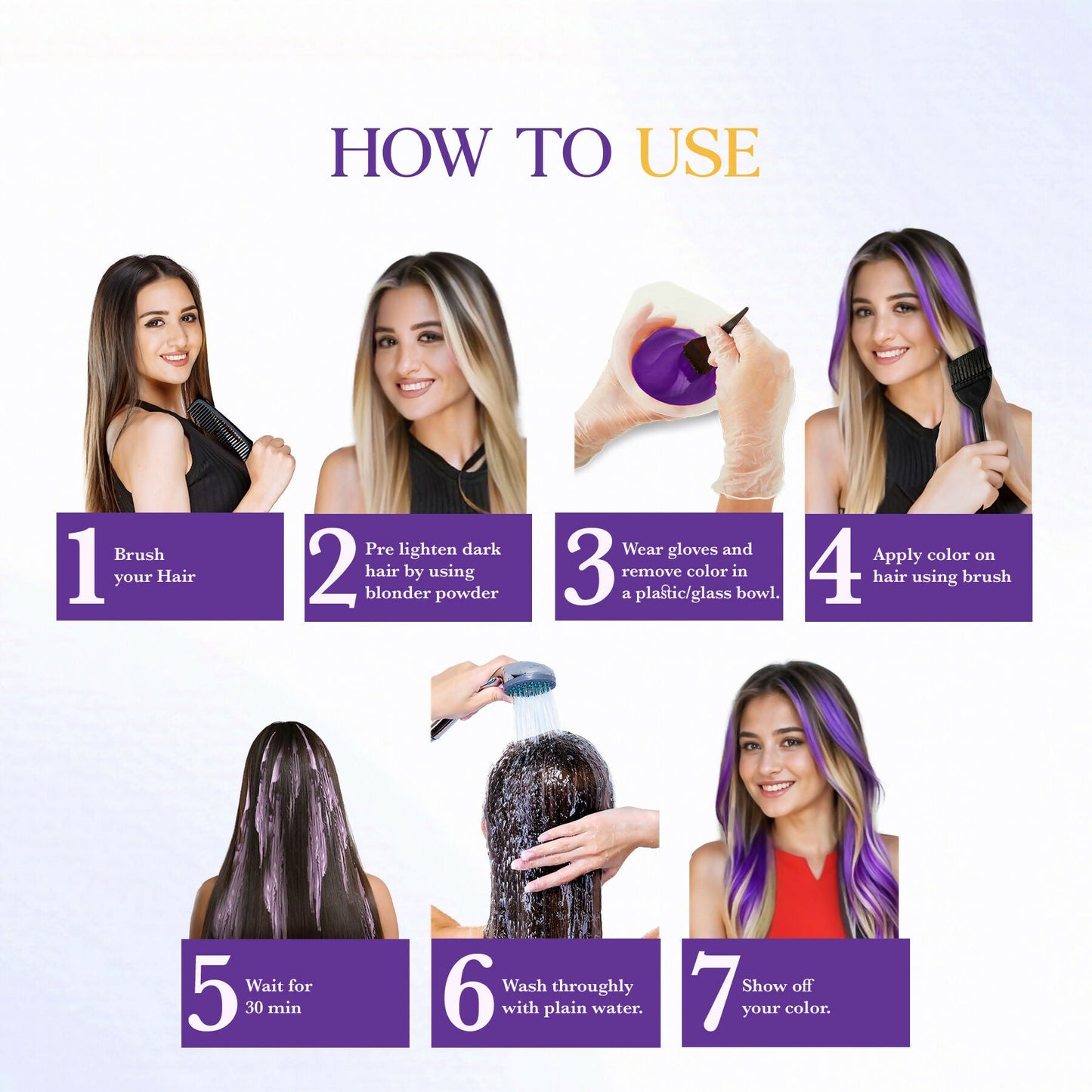 HOW TO USE

1 Brush your Hair

2 Pre lighten dark hair by using blonder powder

3 Wear gloves and remove color in a plastic/glass bowl.

4 Apply color on hair using brush

5 Wait for 30 min

6 Wash throughly with plain water.

7 Show off your color.