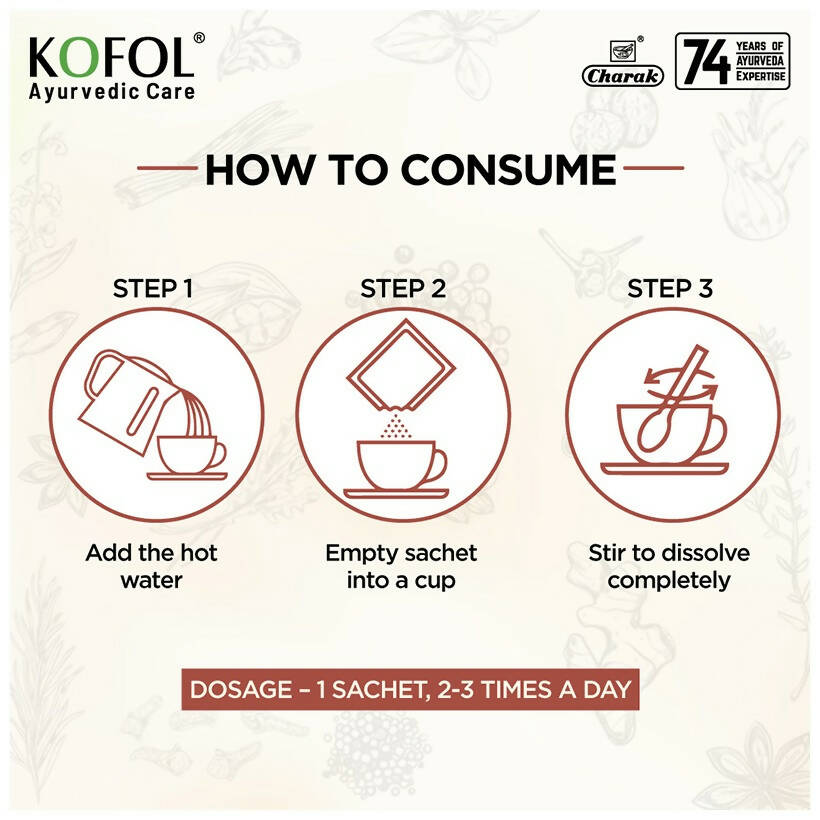 KOFOL®
Ayurvedic Care

Charak®

74 YEARS OF AYURVEDA EXPERTISE

HOW TO CONSUME

STEP 1

Add the hot water

STEP 2

Empty sachet into a cup

STEP 3

Stir to dissolve completely

DOSAGE – 1 SACHET, 2-3 TIMES A DAY