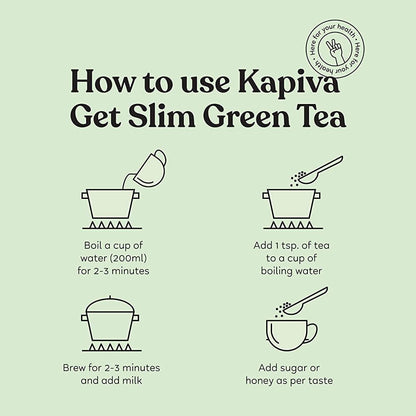 Here for your health • Here for your health •

How to use Kapiva Get Slim Green Tea

Boil a cup of water (200ml) for 2-3 minutes

Add 1 tsp. of tea to a cup of boiling water

Brew for 2-3 minutes and add milk

Add sugar or honey as per taste