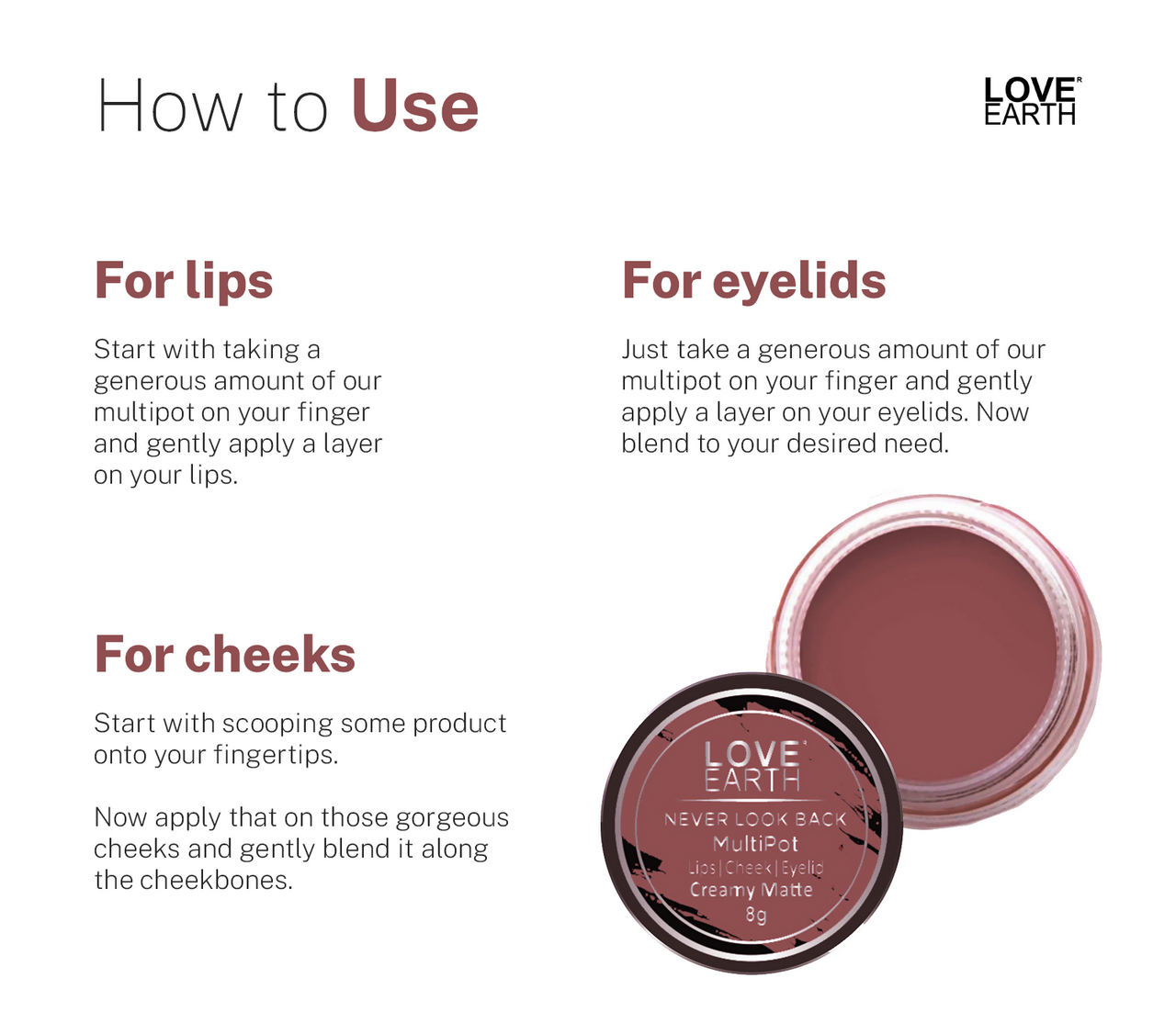 How to Use

LOVE EARTH

For lips

Start with taking a generous amount of our multipot on your finger and gently apply a layer on your lips.

For eyelids

Just take a generous amount of our multipot on your finger and gently apply a layer on your eyelids. Now blend to your desired need.

For cheeks

Start with scooping some product onto your fingertips.

Now apply that on those gorgeous cheeks and gently blend it along the cheekbones.

LOVE EARTH
NEVER LOOK BACK
MultiPot
Lips | Cheek | Eyelid
Creamy Matte
8g