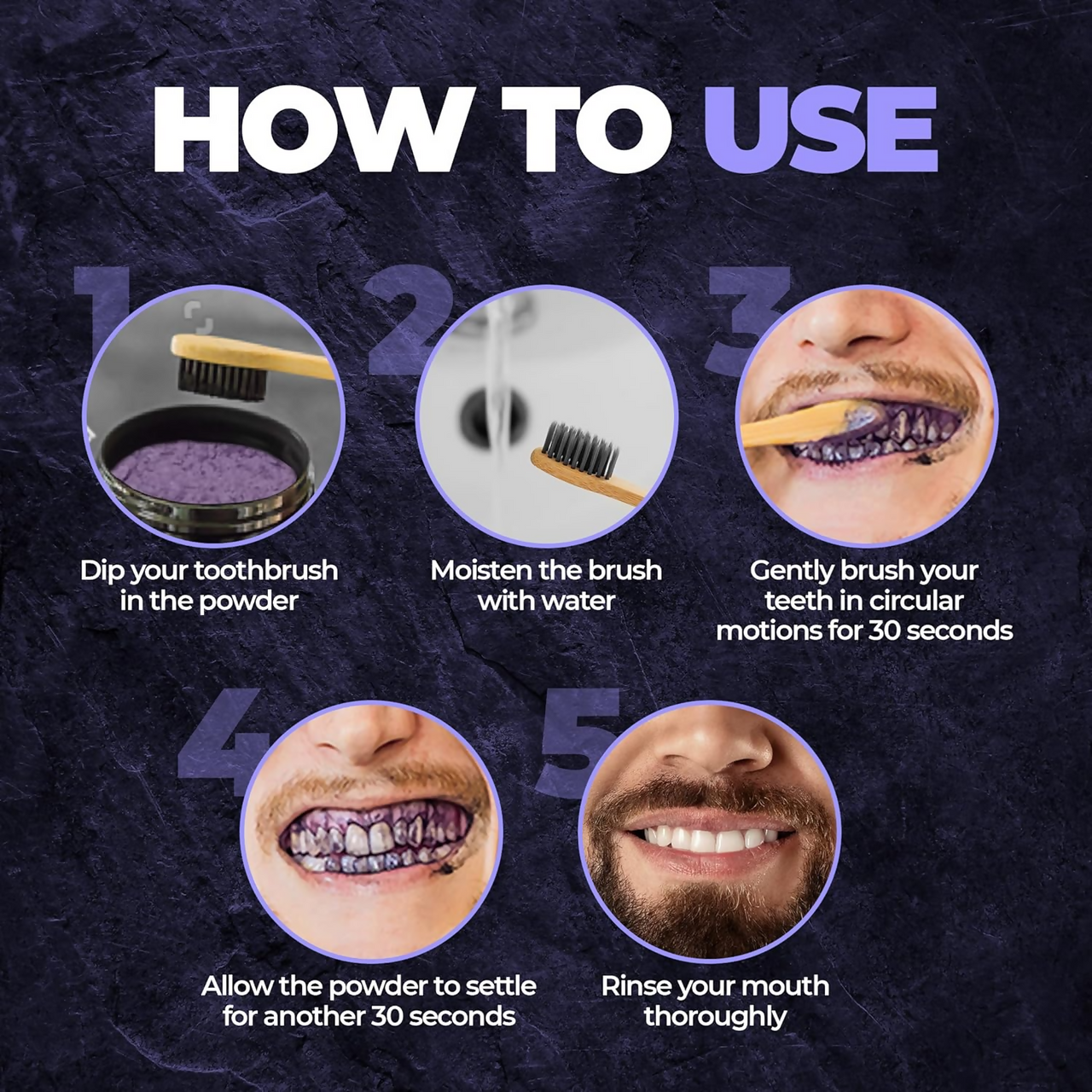 HOW TO USE

1

Dip your toothbrush in the powder

2

Moisten the brush with water

3

Gently brush your teeth in circular motions for 30 seconds

4

Allow the powder to settle for another 30 seconds

5

Rinse your mouth thoroughly