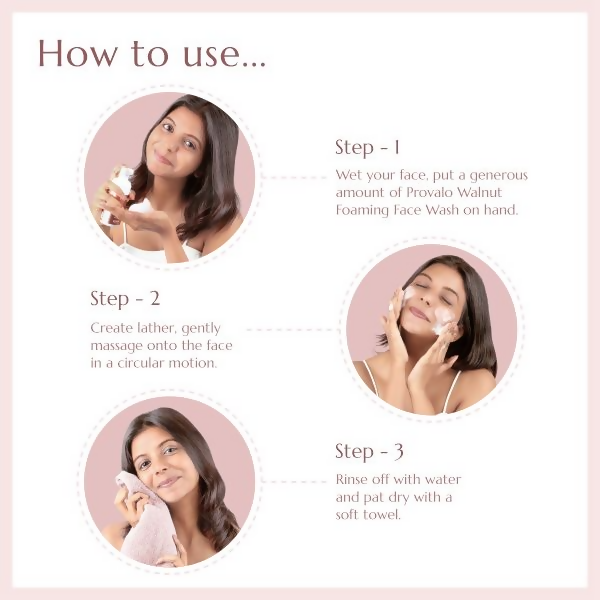 How to use...

Step - 1

Wet your face, put a generous amount of Provalo Walnut Foaming Face Wash on hand.

Step - 2

Create lather, gently massage onto the face in a circular motion.

Step - 3

Rinse off with water and pat dry with a soft towel.