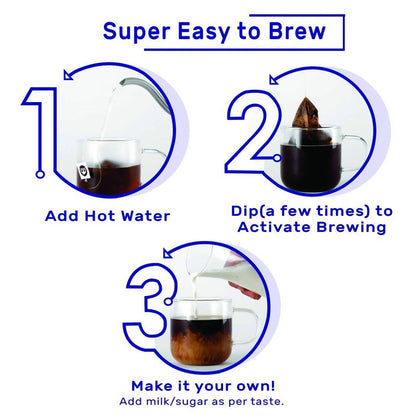 Super Easy to Brew

1

Add Hot Water

2

Dip(a few times) to Activate Brewing

3

Make it your own!
Add milk/sugar as per taste.