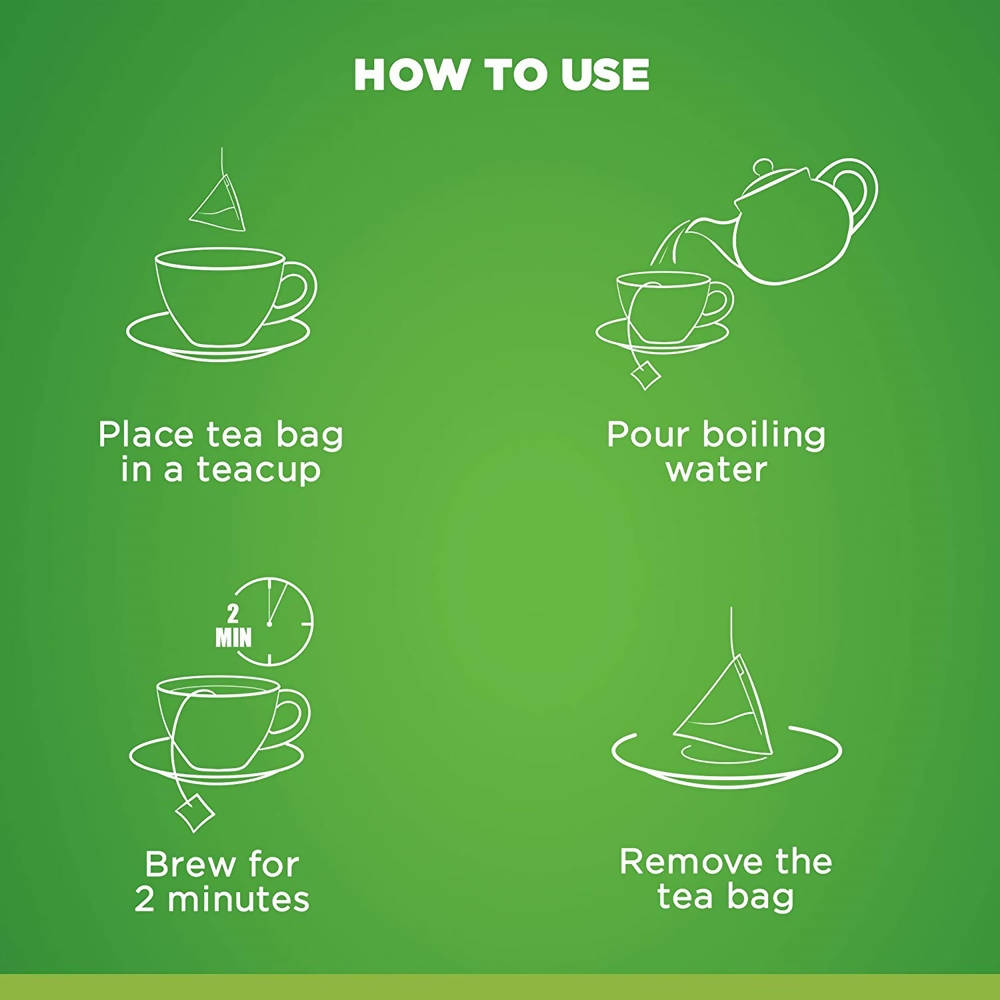 HOW TO USE

Place tea bag in a teacup

Pour boiling water

2 MIN

Brew for 2 minutes

Remove the tea bag