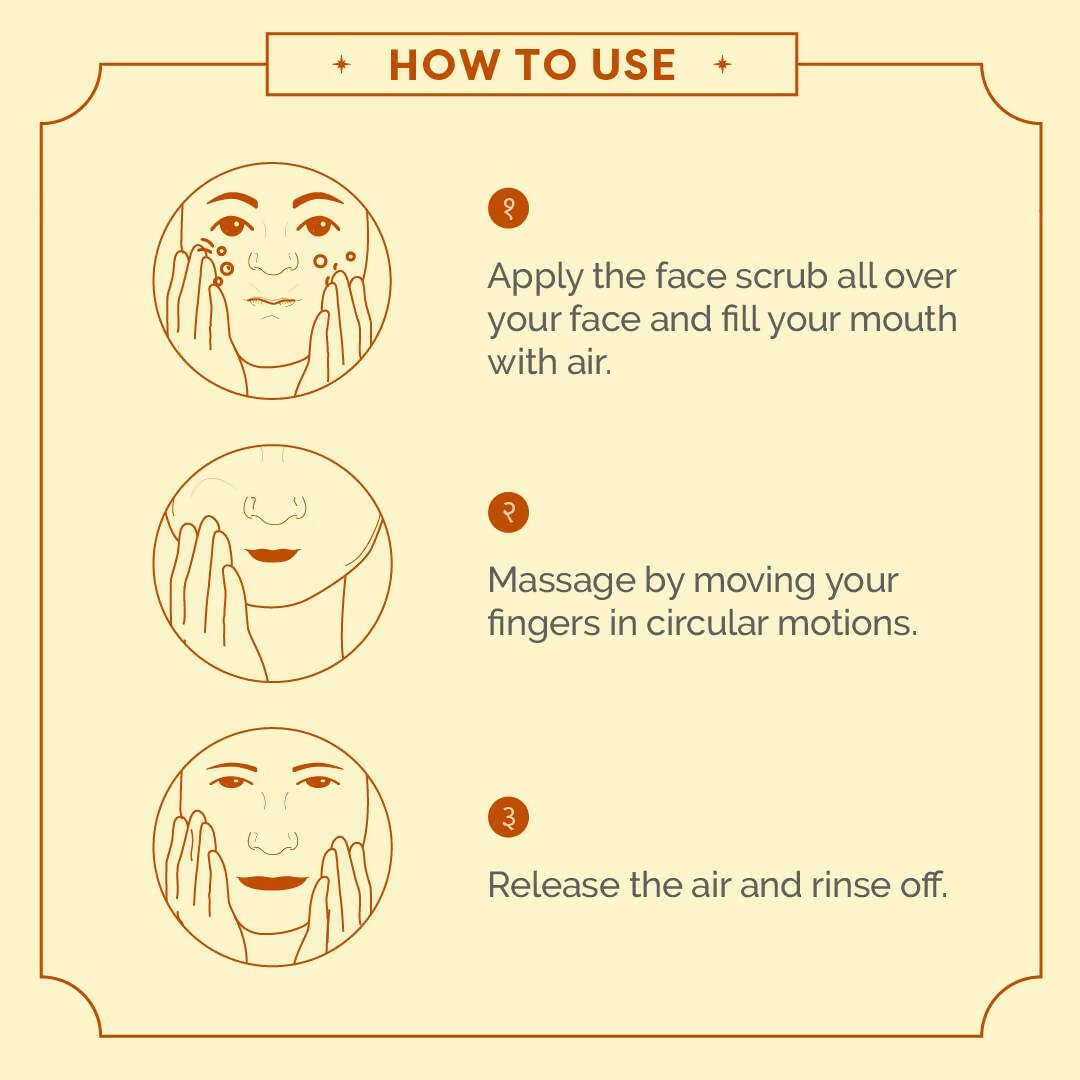 HOW TO USE

१

Apply the face scrub all over your face and fill your mouth with air.

२

Massage by moving your fingers in circular motions.

३

Release the air and rinse off.