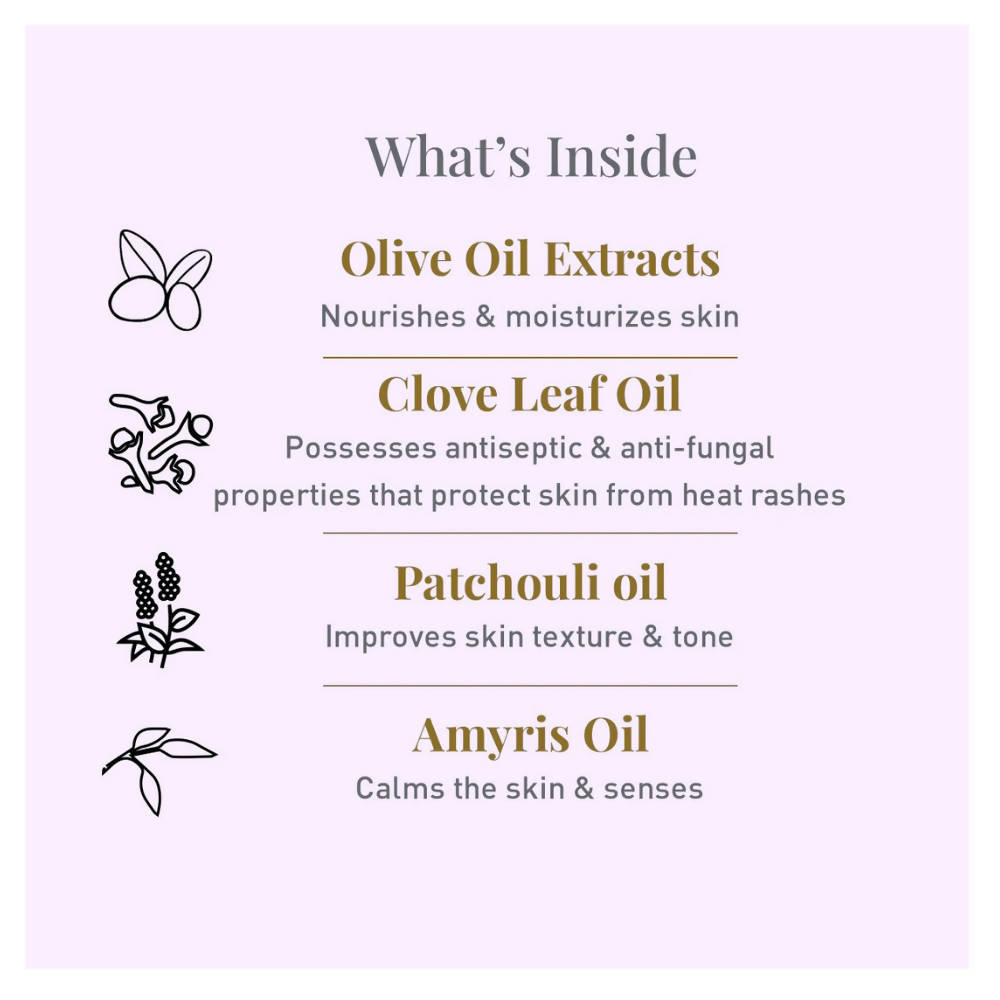 What's Inside

Olive Oil Extracts
Nourishes & moisturizes skin

Clove Leaf Oil
Possesses antiseptic & anti-fungal properties that protect skin from heat rashes

Patchouli oil
Improves skin texture & tone

Amyris Oil
Calms the skin & senses