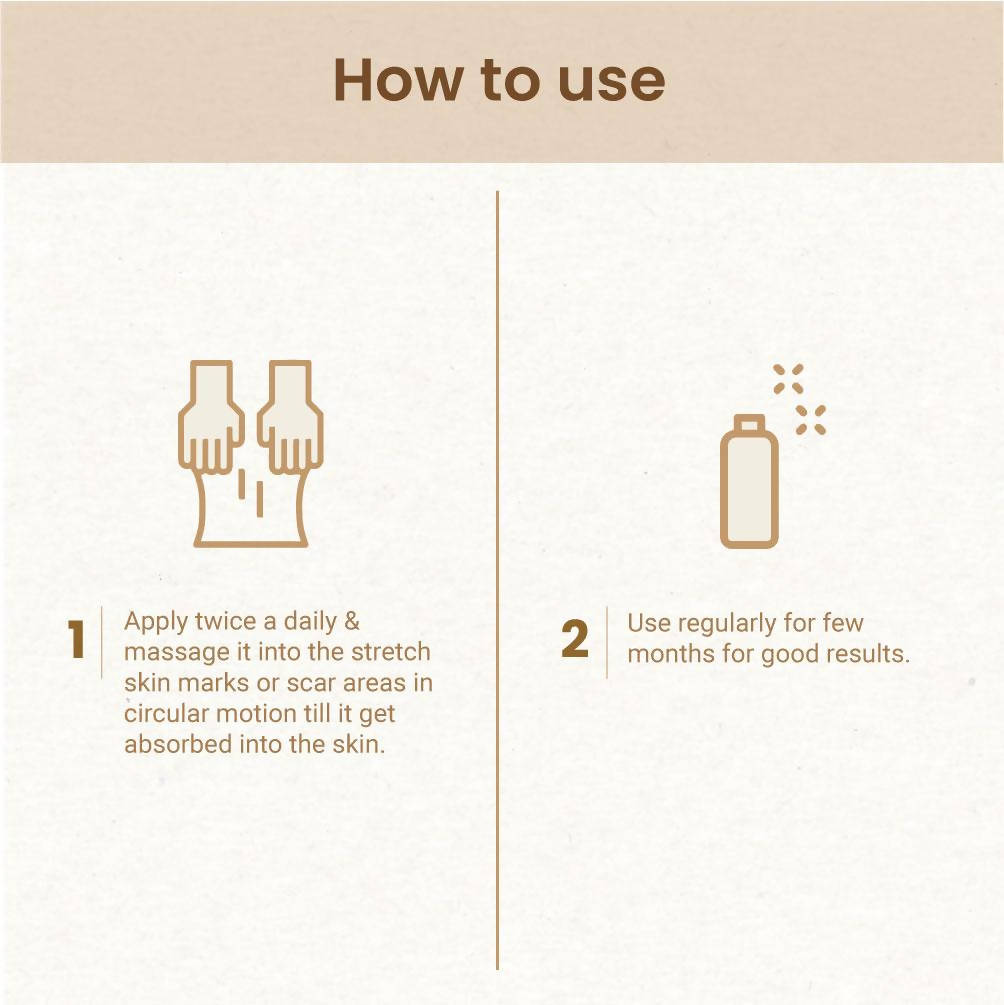 How to use

1 Apply twice a daily & massage it into the stretch skin marks or scar areas in circular motion till it get absorbed into the skin.

2 Use regularly for few months for good results.