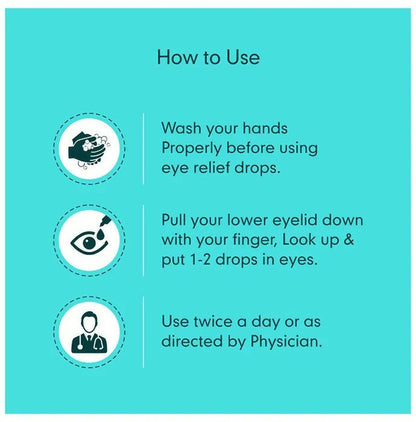 How to Use

Wash your hands Properly before using eye relief drops.

Pull your lower eyelid down with your finger, Look up & put 1-2 drops in eyes.

Use twice a day or as directed by Physician.