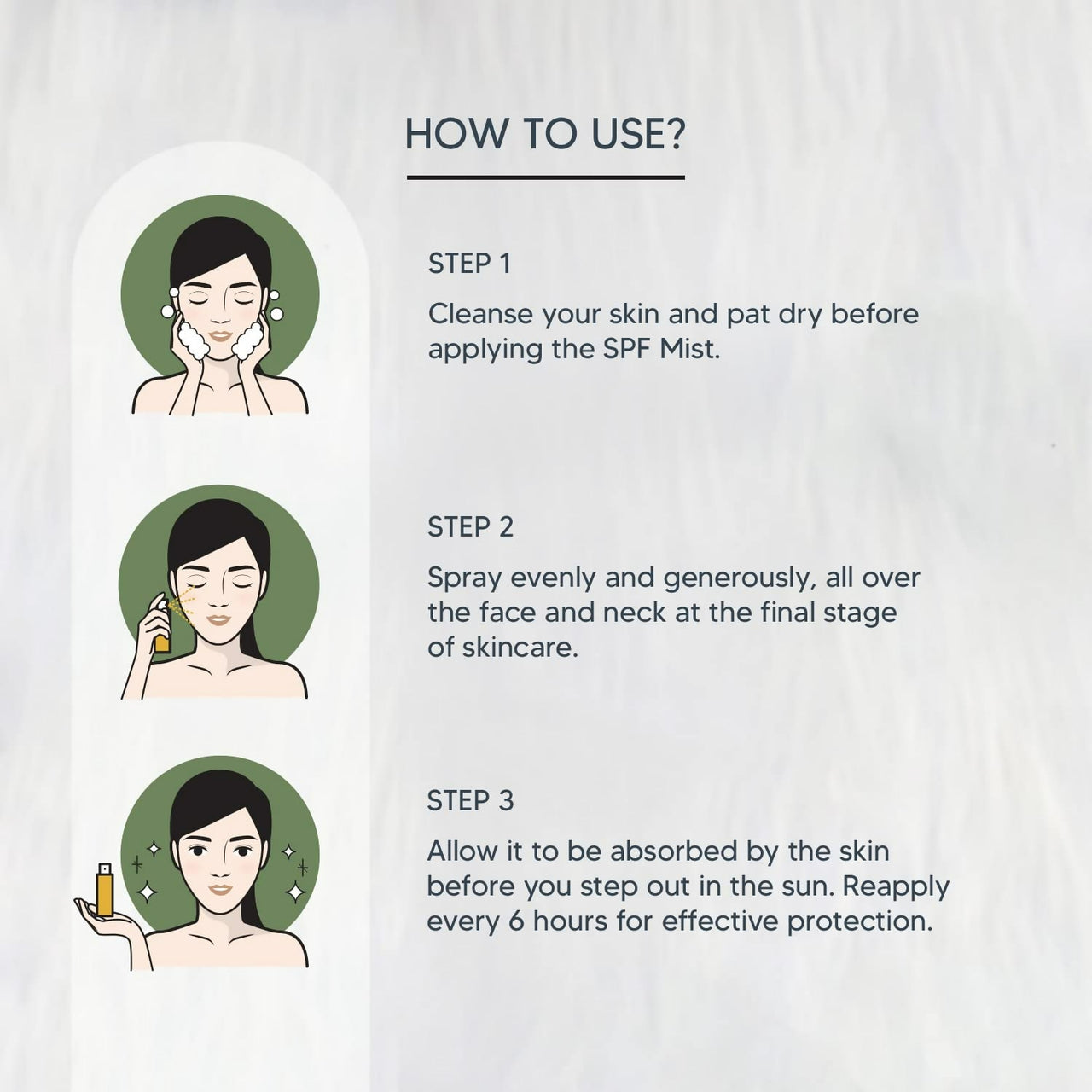 HOW TO USE?

STEP 1

Cleanse your skin and pat dry before applying the SPF Mist.

STEP 2

Spray evenly and generously, all over the face and neck at the final stage of skincare.

STEP 3

Allow it to be absorbed by the skin before you step out in the sun. Reapply every 6 hours for effective protection.