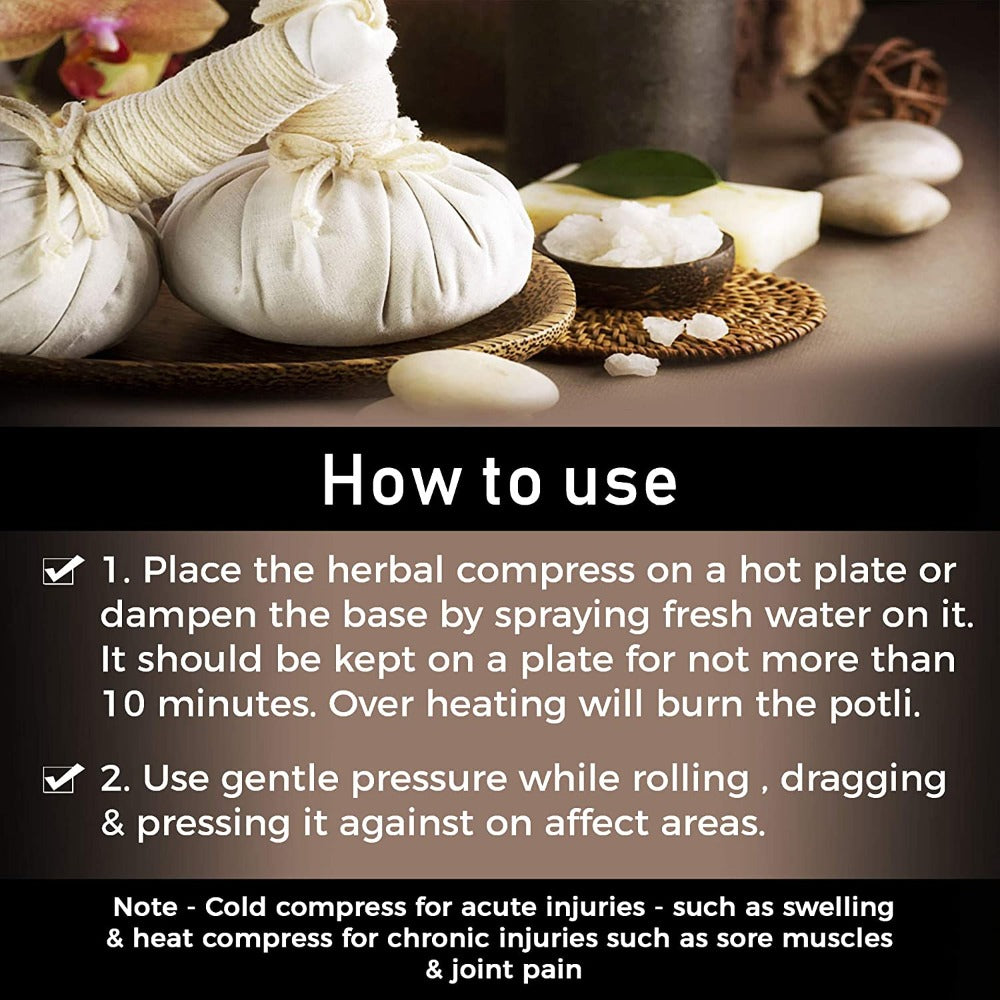 How to use

1. Place the herbal compress on a hot plate or dampen the base by spraying fresh water on it. It should be kept on a plate for not more than 10 minutes. Over heating will burn the potli.

2. Use gentle pressure while rolling , dragging & pressing it against on affect areas.

Note - Cold compress for acute injuries - such as swelling & heat compress for chronic injuries such as sore muscles & joint pain