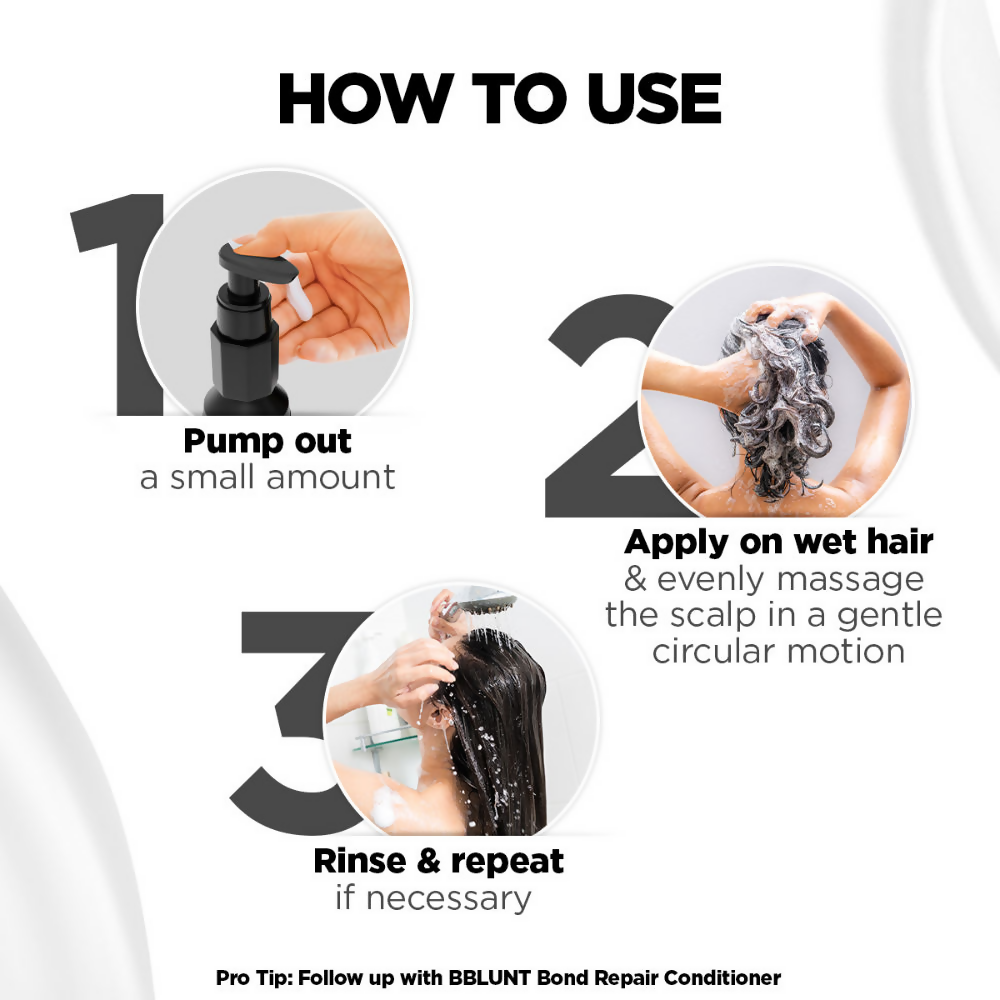 HOW TO USE

1

Pump out
a small amount

2

Apply on wet hair
& evenly massage the scalp in a gentle circular motion

3

Rinse & repeat
if necessary

Pro Tip: Follow up with BBLUNT Bond Repair Conditioner