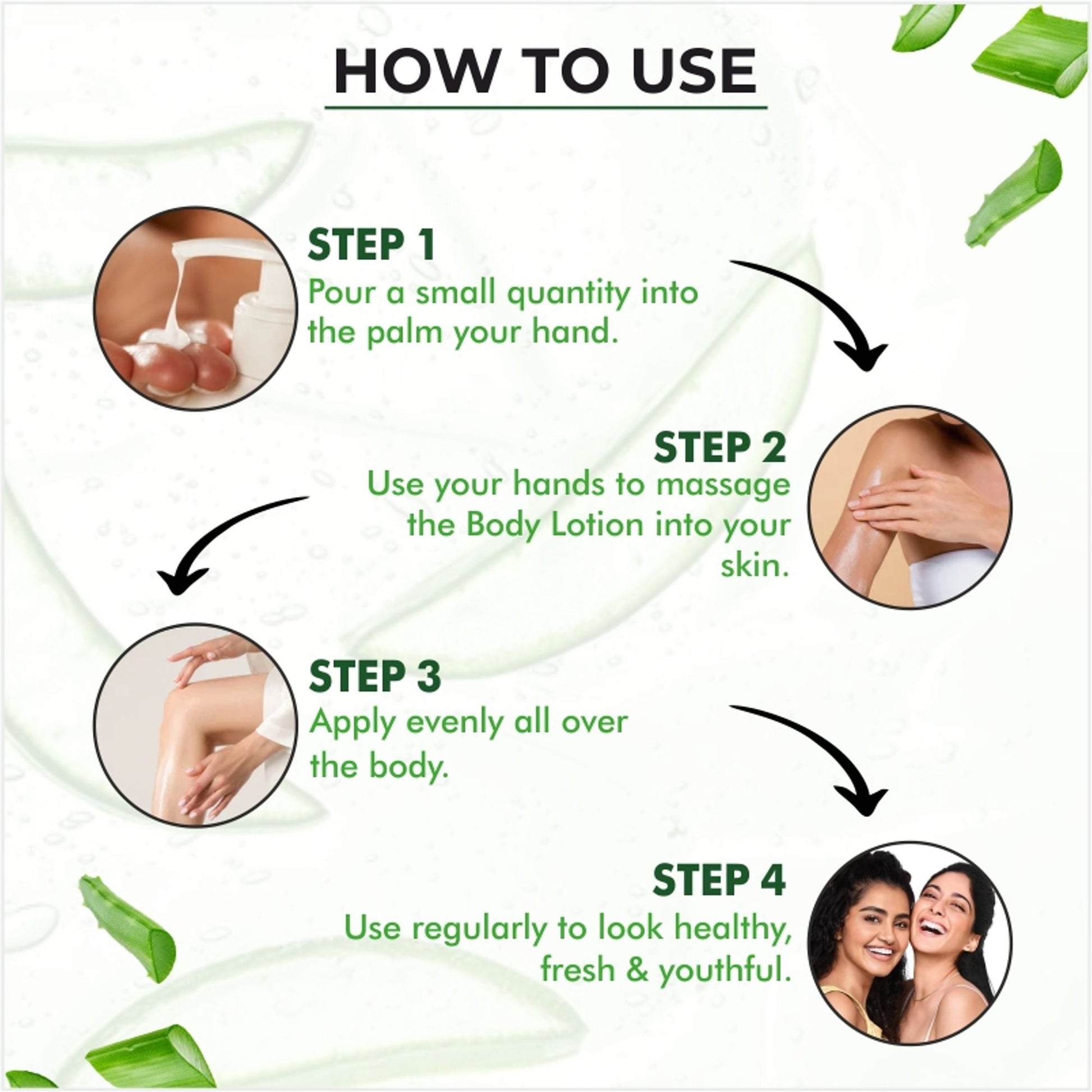 HOW TO USE

STEP 1
Pour a small quantity into the palm your hand.

STEP 2
Use your hands to massage the Body Lotion into your skin.

STEP 3
Apply evenly all over the body.

STEP 4
Use regularly to look healthy, fresh & youthful.