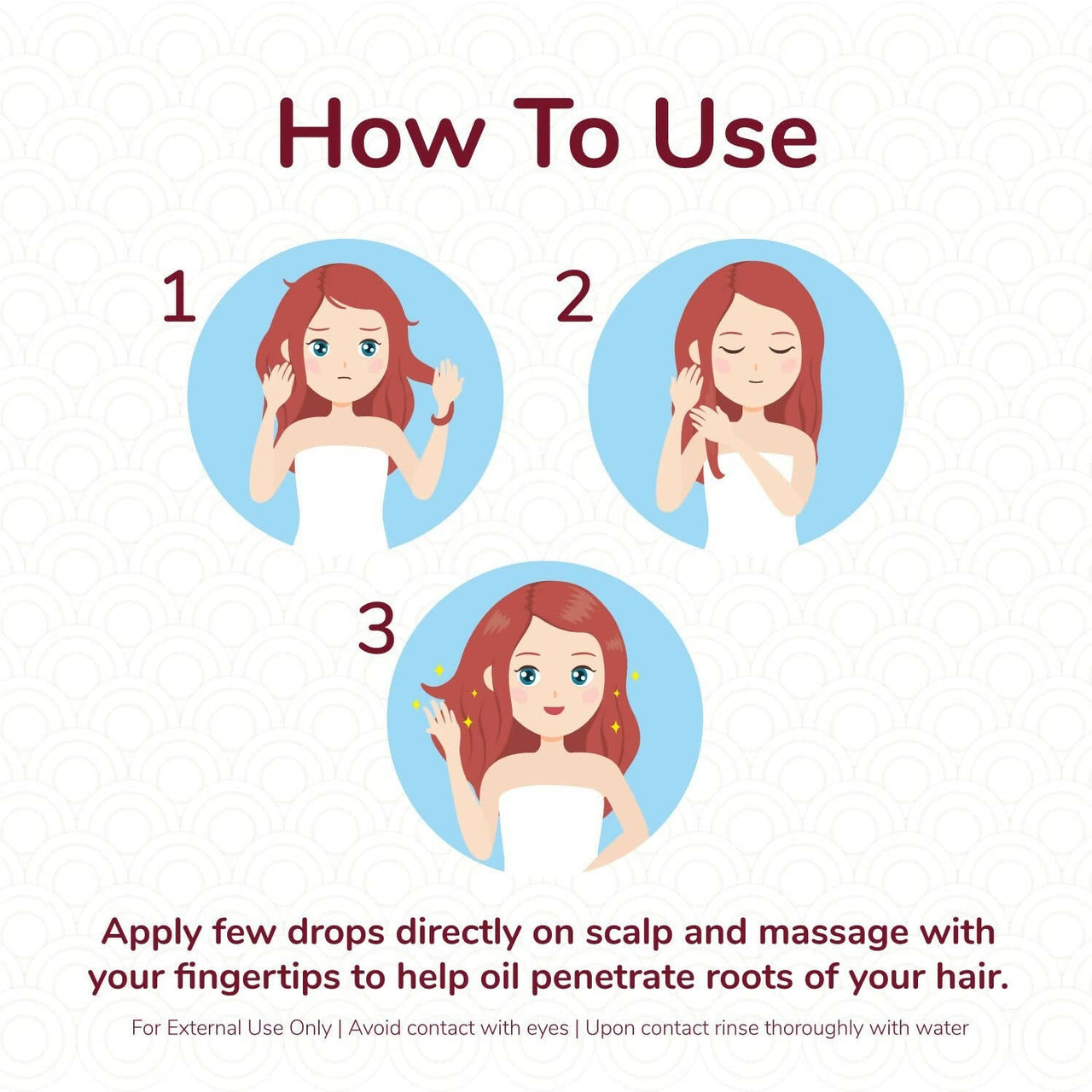 How To Use

1

2

3

Apply few drops directly on scalp and massage with your fingertips to help oil penetrate roots of your hair.

For External Use Only | Avoid contact with eyes | Upon contact rinse thoroughly with water