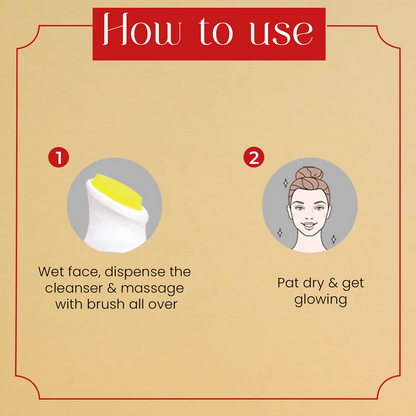 How to use

1

Wet face, dispense the cleanser & massage with brush all over

2

Pat dry & get glowing