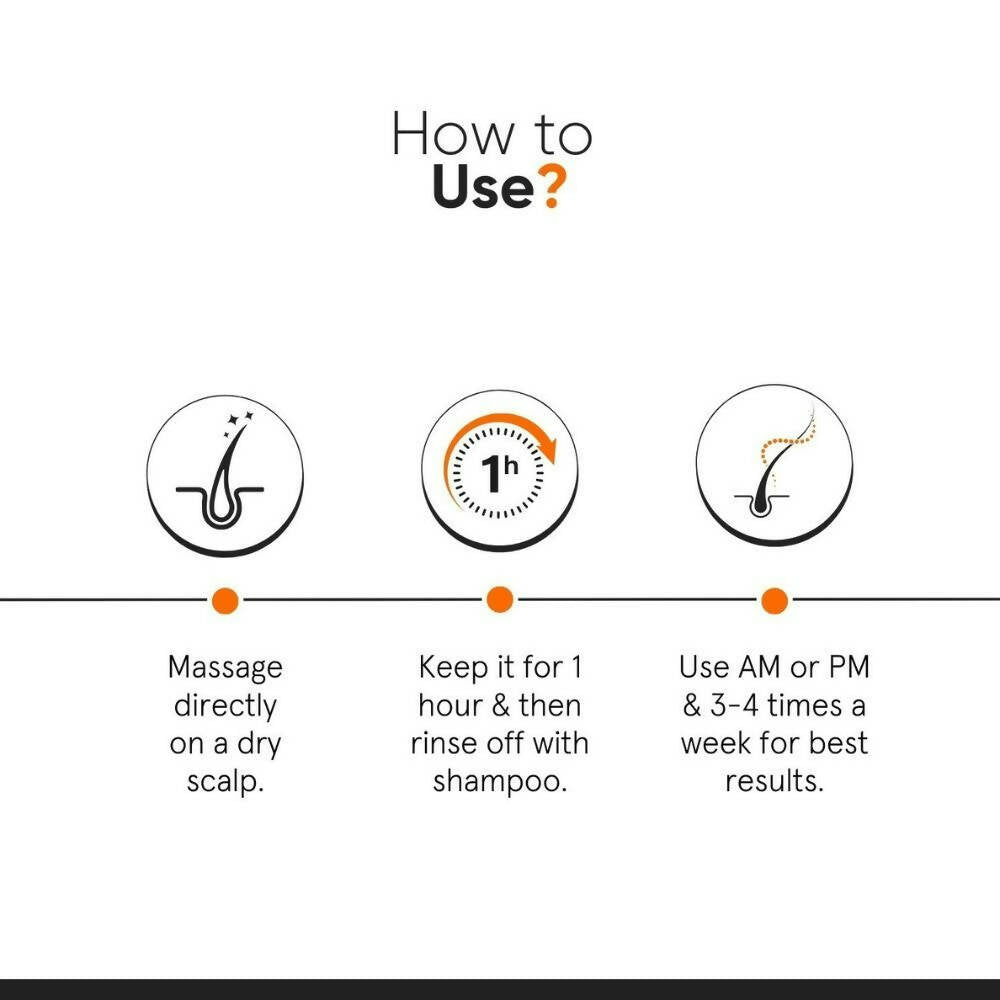 How to
Use?

1h

Massage directly on a dry scalp.

Keep it for 1 hour & then rinse off with shampoo.

Use AM or PM & 3-4 times a week for best results.