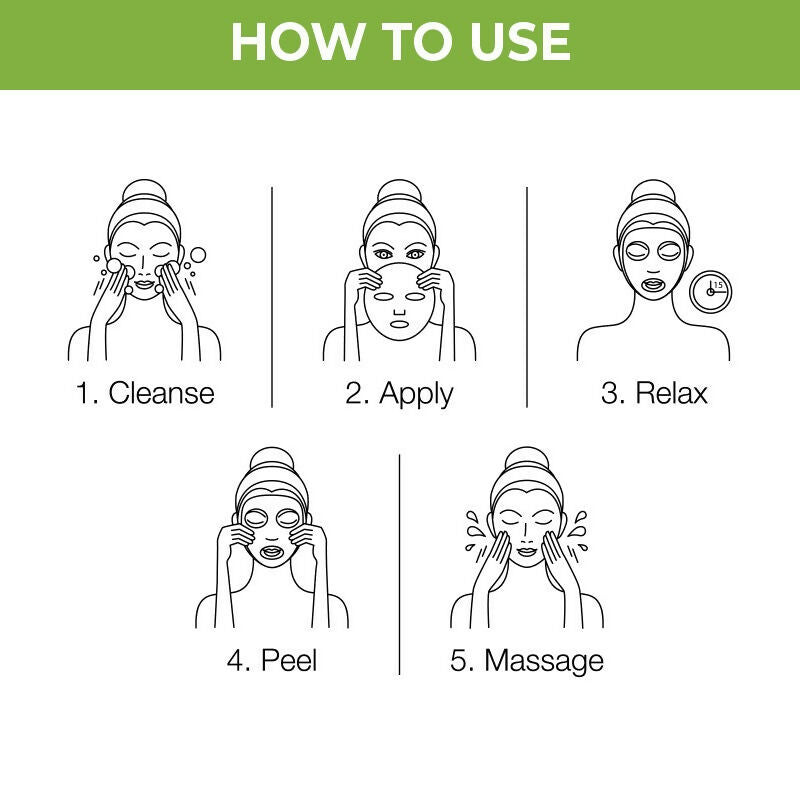 HOW TO USE

1. Cleanse

2. Apply

15

3. Relax

4. Peel

5. Massage