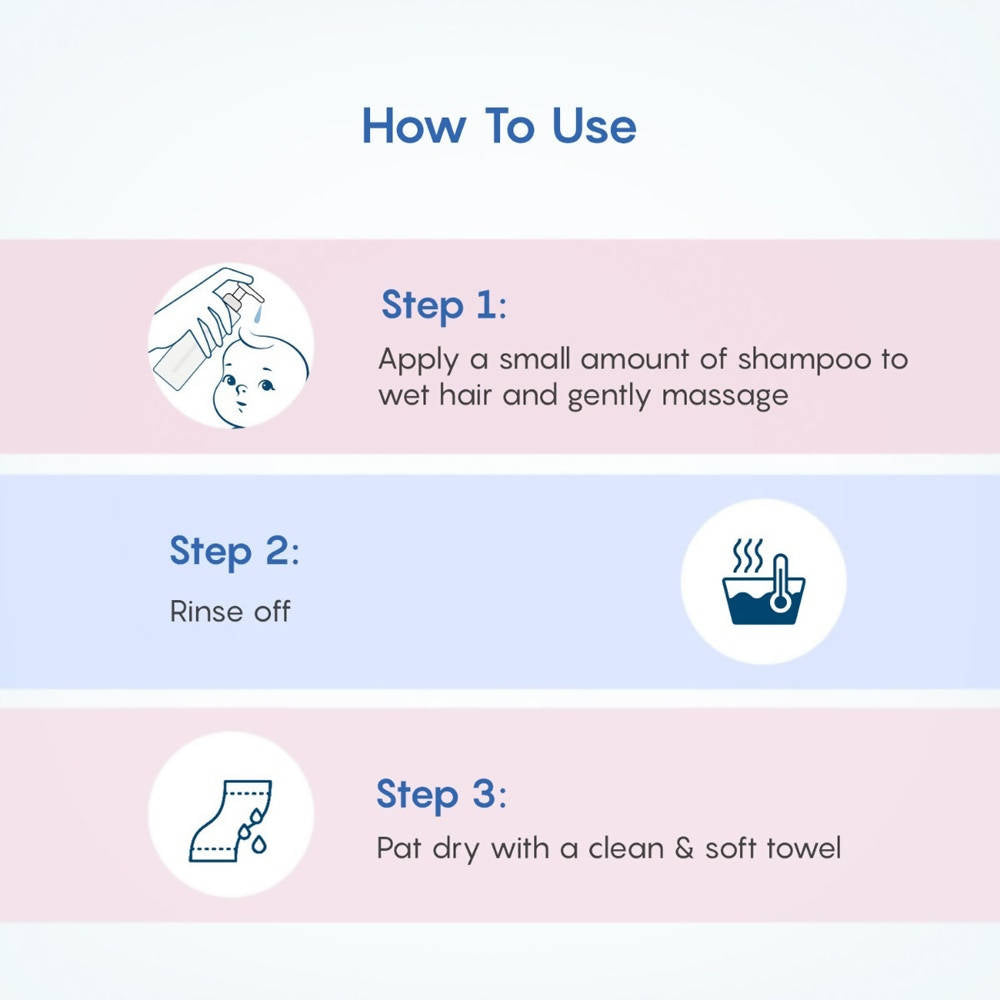 How To Use

Step 1:
Apply a small amount of shampoo to wet hair and gently massage

Step 2:
Rinse off

Step 3:
Pat dry with a clean & soft towel