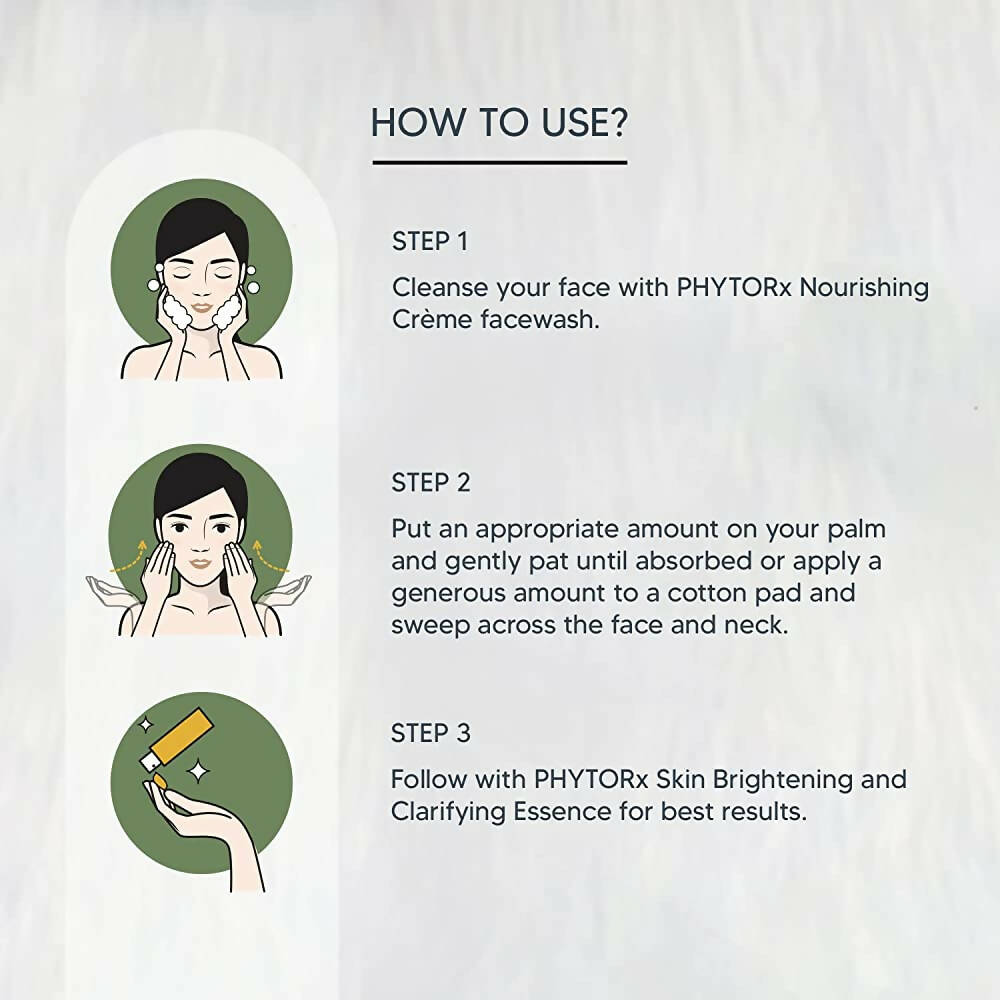 HOW TO USE?

STEP 1

Cleanse your face with PHYTORx Nourishing Crème facewash.

STEP 2

Put an appropriate amount on your palm and gently pat until absorbed or apply a generous amount to a cotton pad and sweep across the face and neck.

STEP 3

Follow with PHYTORx Skin Brightening and Clarifying Essence for best results.