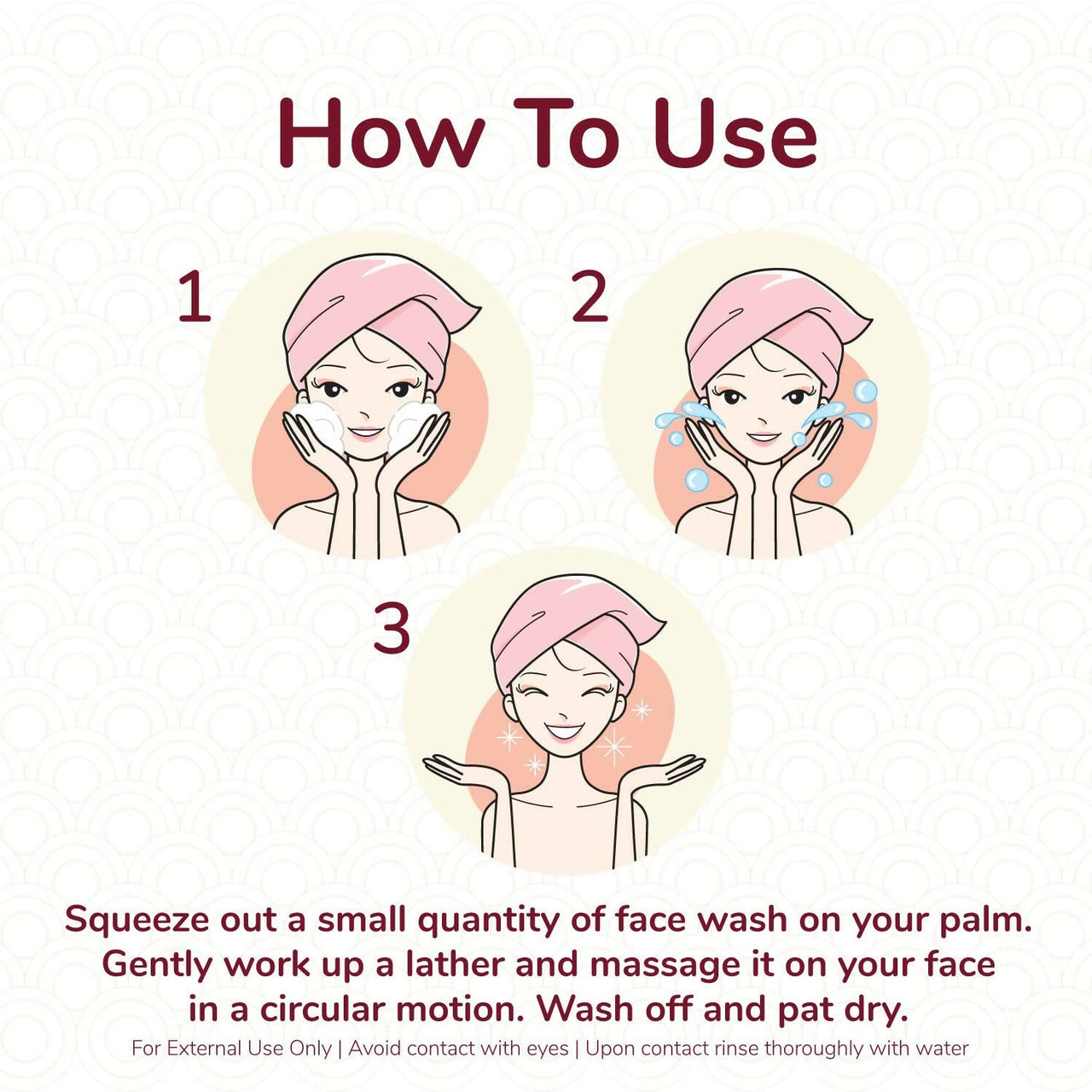 How To Use

1

2

3

Squeeze out a small quantity of face wash on your palm. Gently work up a lather and massage it on your face in a circular motion. Wash off and pat dry.

For External Use Only | Avoid contact with eyes | Upon contact rinse thoroughly with water