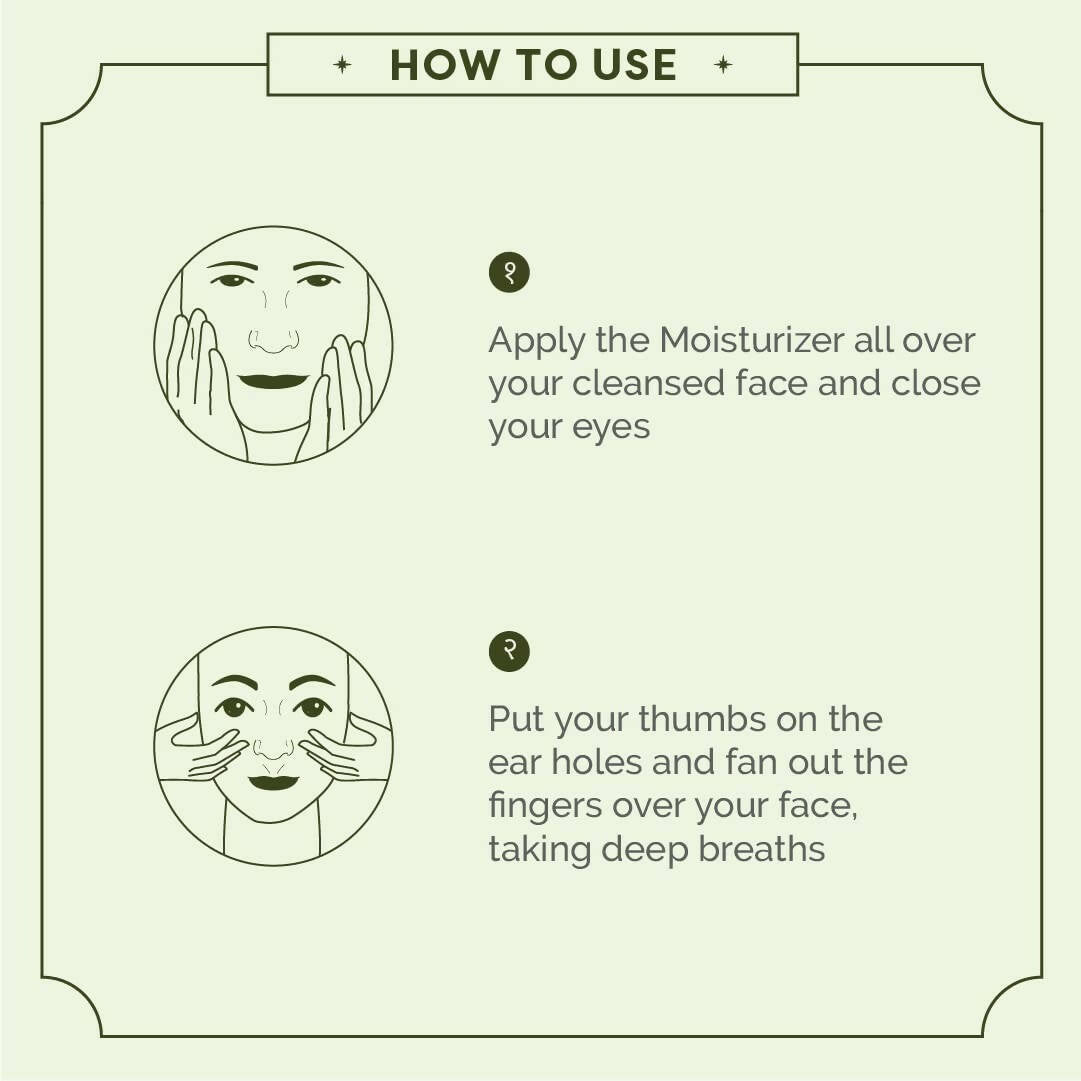 HOW TO USE

१

Apply the Moisturizer all over your cleansed face and close your eyes

२

Put your thumbs on the ear holes and fan out the fingers over your face, taking deep breaths