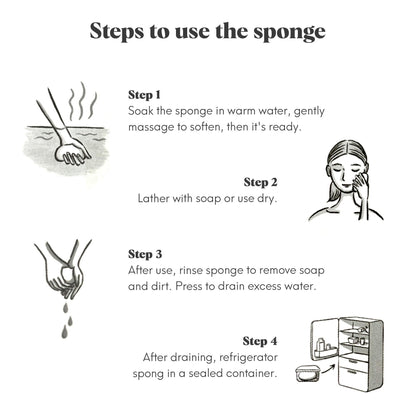 Steps to use the sponge

Step 1
Soak the sponge in warm water, gently massage to soften, then it's ready.

Step 2
Lather with soap or use dry.

Step 3
After use, rinse sponge to remove soap and dirt. Press to drain excess water.

Step 4
After draining, refrigerator spong in a sealed container.