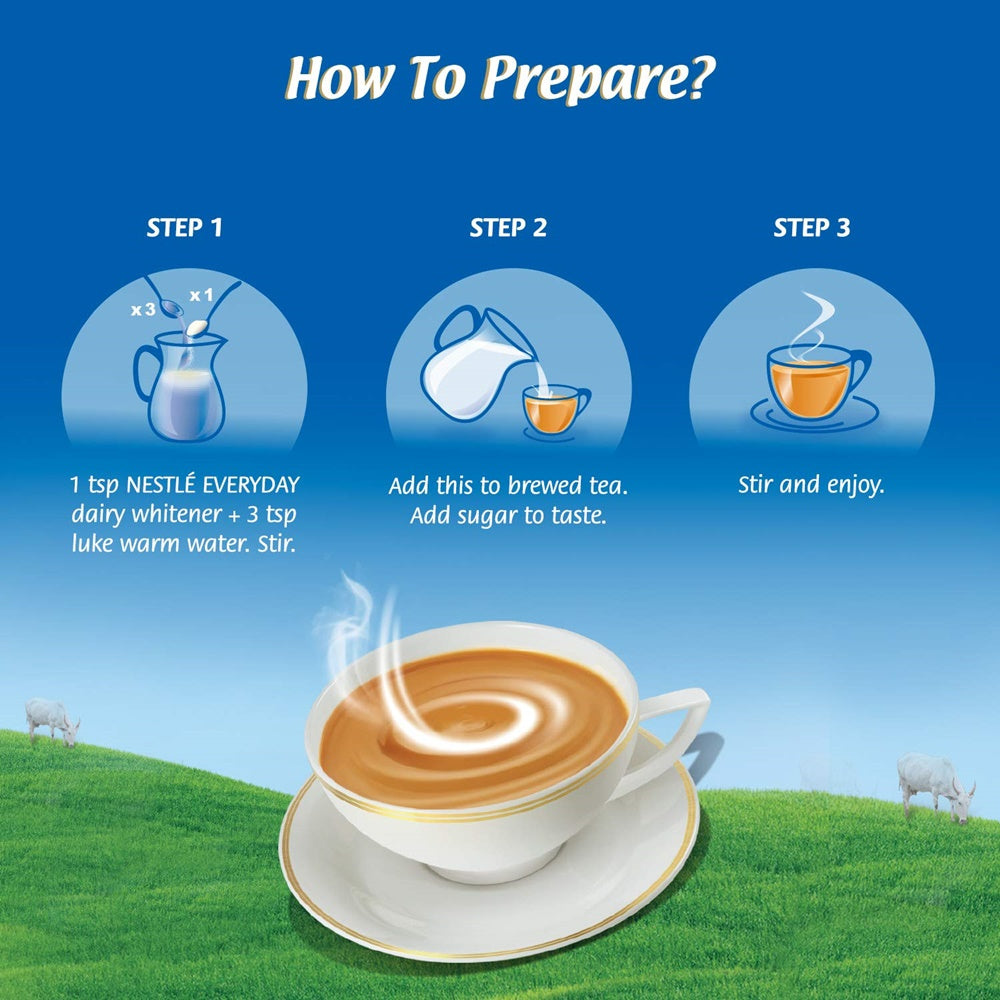 How To Prepare?

STEP 1

x 3 x 1

1 tsp NESTLÉ EVERYDAY dairy whitener + 3 tsp luke warm water. Stir.

STEP 2

Add this to brewed tea. Add sugar to taste.

STEP 3

Stir and enjoy.