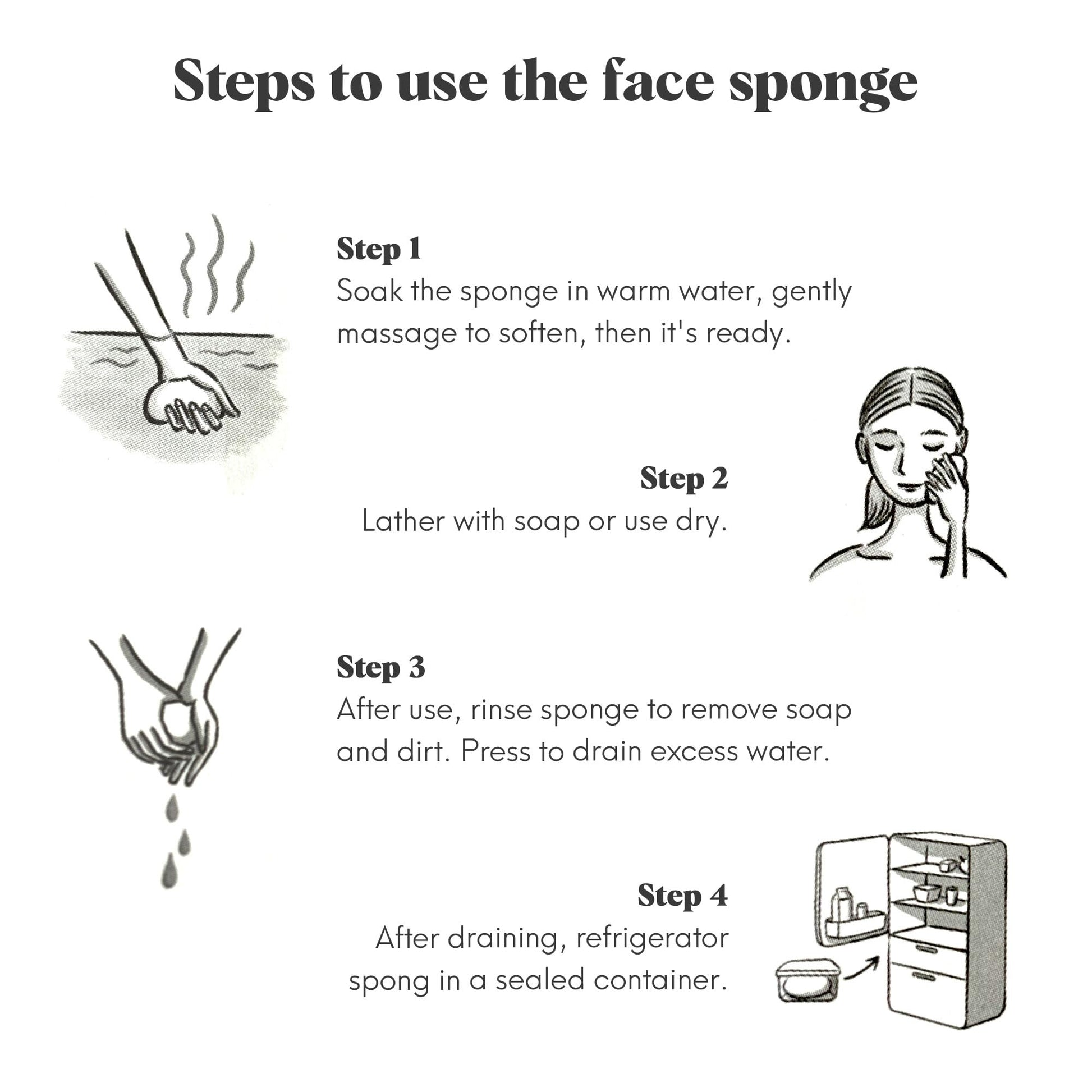 Steps to use the face sponge

Step 1
Soak the sponge in warm water, gently massage to soften, then it's ready.

Step 2
Lather with soap or use dry.

Step 3
After use, rinse sponge to remove soap and dirt. Press to drain excess water.

Step 4
After draining, refrigerator spong in a sealed container.