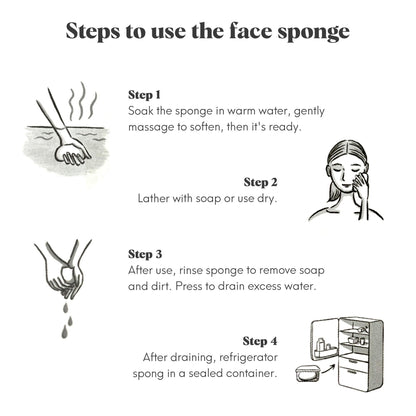 Steps to use the face sponge

Step 1
Soak the sponge in warm water, gently massage to soften, then it's ready.

Step 2
Lather with soap or use dry.

Step 3
After use, rinse sponge to remove soap and dirt. Press to drain excess water.

Step 4
After draining, refrigerator spong in a sealed container.