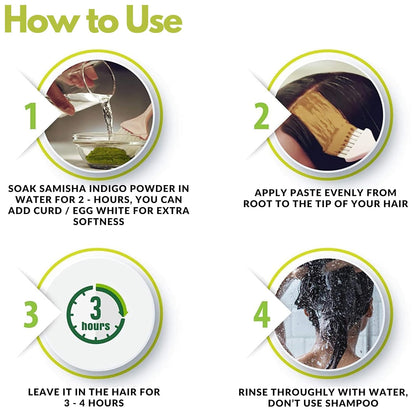 How to Use

1

SOAK SAMISHA INDIGO POWDER IN WATER FOR 2 - HOURS, YOU CAN ADD CURD / EGG WHITE FOR EXTRA SOFTNESS

2

APPLY PASTE EVENLY FROM ROOT TO THE TIP OF YOUR HAIR

3

3 hours

LEAVE IT IN THE HAIR FOR 3 - 4 HOURS

4

RINSE THROUGHLY WITH WATER, DON'T USE SHAMPOO