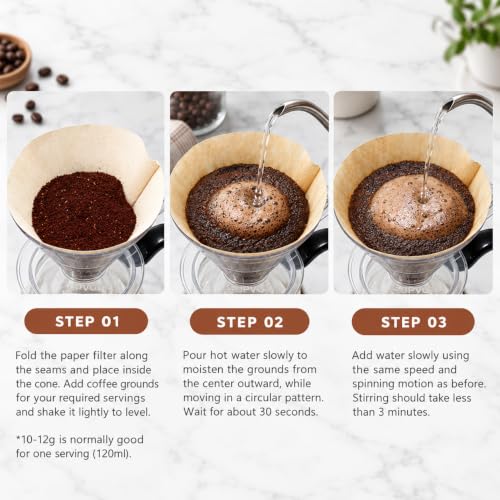 STEP 01

Fold the paper filter along the seams and place inside the cone. Add coffee grounds for your required servings and shake it lightly to level.

*10-12g is normally good for one serving (120ml).

STEP 02

Pour hot water slowly to moisten the grounds from the center outward, while moving in a circular pattern. Wait for about 30 seconds.

STEP 03

Add water slowly using the same speed and spinning motion as before. Stirring should take less than 3 minutes.