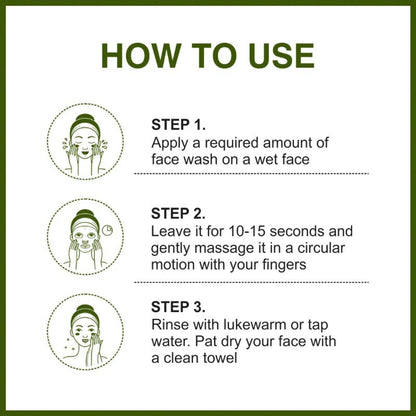 HOW TO USE

STEP 1.
Apply a required amount of face wash on a wet face

STEP 2.
Leave it for 10-15 seconds and gently massage it in a circular motion with your fingers

STEP 3.
Rinse with lukewarm or tap water. Pat dry your face with a clean towel