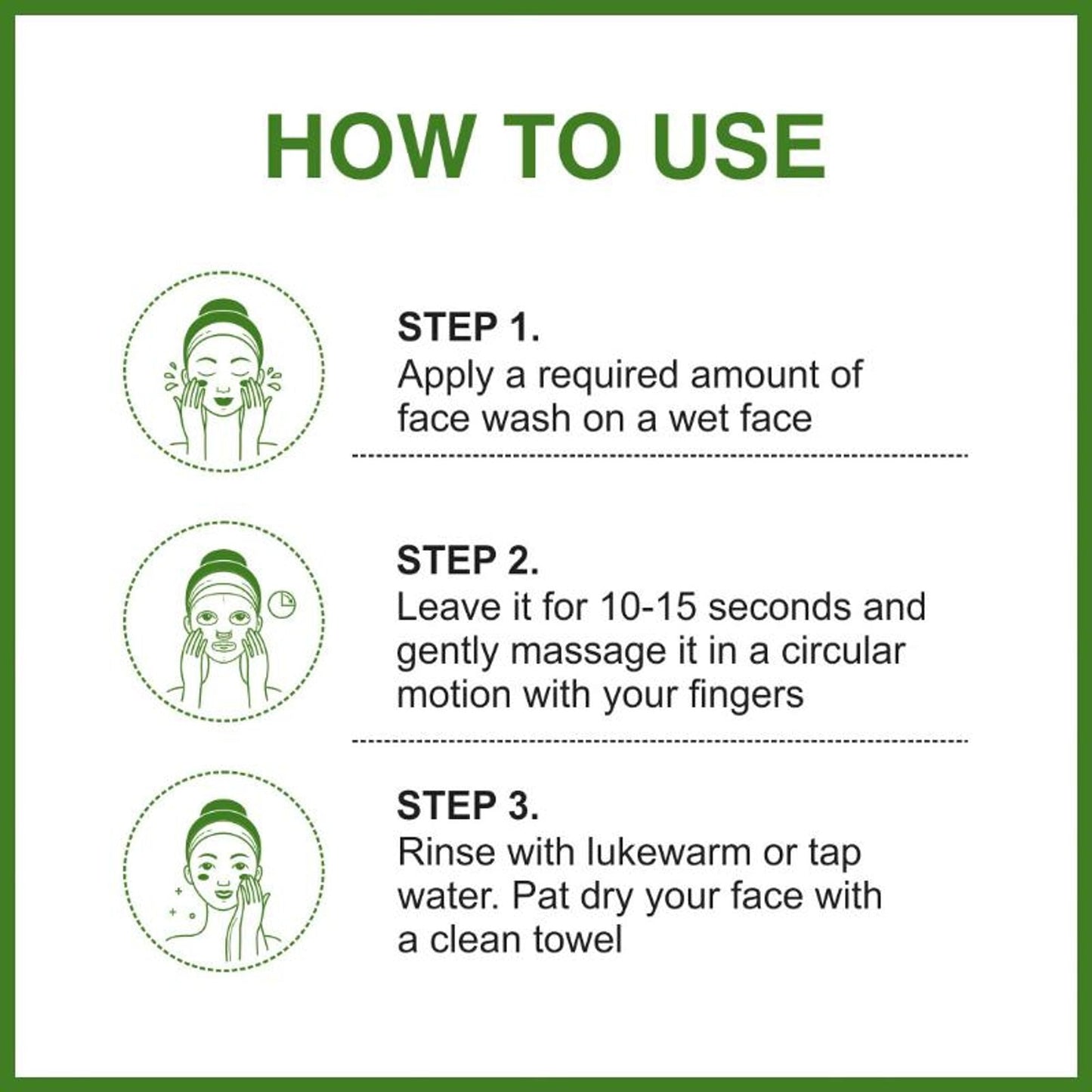 HOW TO USE

STEP 1.
Apply a required amount of face wash on a wet face

STEP 2.
Leave it for 10-15 seconds and gently massage it in a circular motion with your fingers

STEP 3.
Rinse with lukewarm or tap water. Pat dry your face with a clean towel