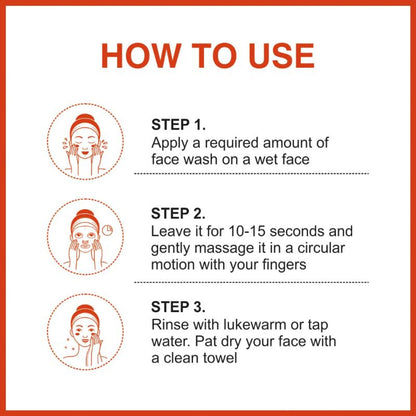 HOW TO USE

STEP 1.
Apply a required amount of face wash on a wet face

STEP 2.
Leave it for 10-15 seconds and gently massage it in a circular motion with your fingers

STEP 3.
Rinse with lukewarm or tap water. Pat dry your face with a clean towel