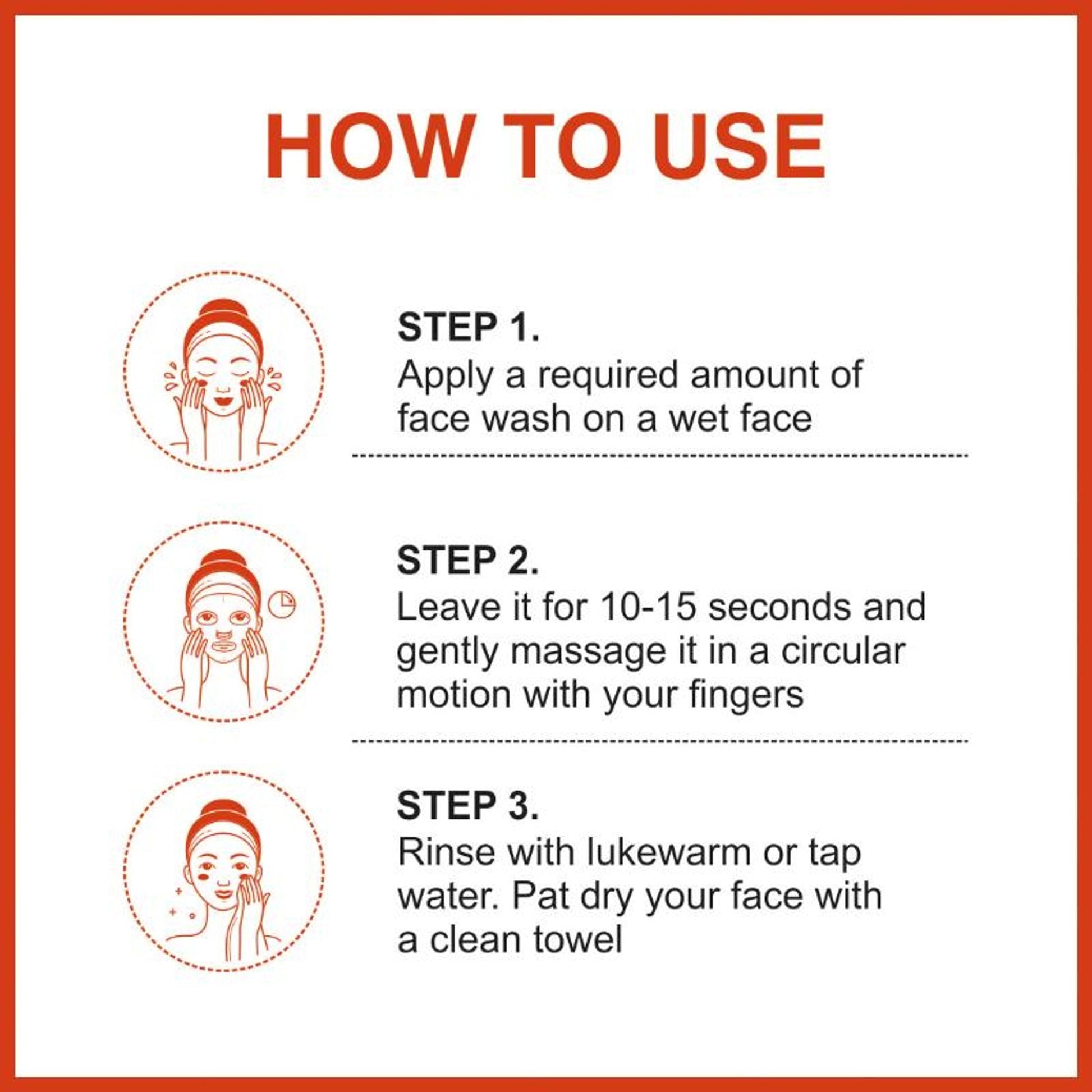 HOW TO USE

STEP 1.
Apply a required amount of face wash on a wet face

STEP 2.
Leave it for 10-15 seconds and gently massage it in a circular motion with your fingers

STEP 3.
Rinse with lukewarm or tap water. Pat dry your face with a clean towel