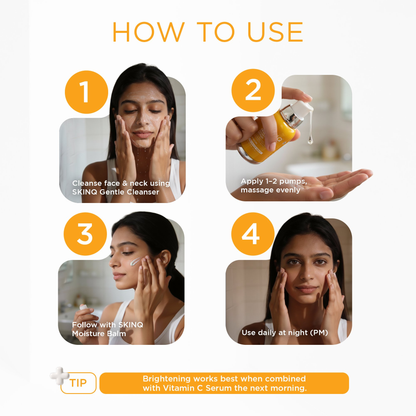 HOW TO USE

1

Cleanse face & neck using SKINQ Gentle Cleanser

2

Apply 1–2 pumps, massage evenly

3

Follow with SKINQ Moisture Balm

4

Use daily at night (PM)

TIP

Brightening works best when combined with Vitamin C Serum the next morning.