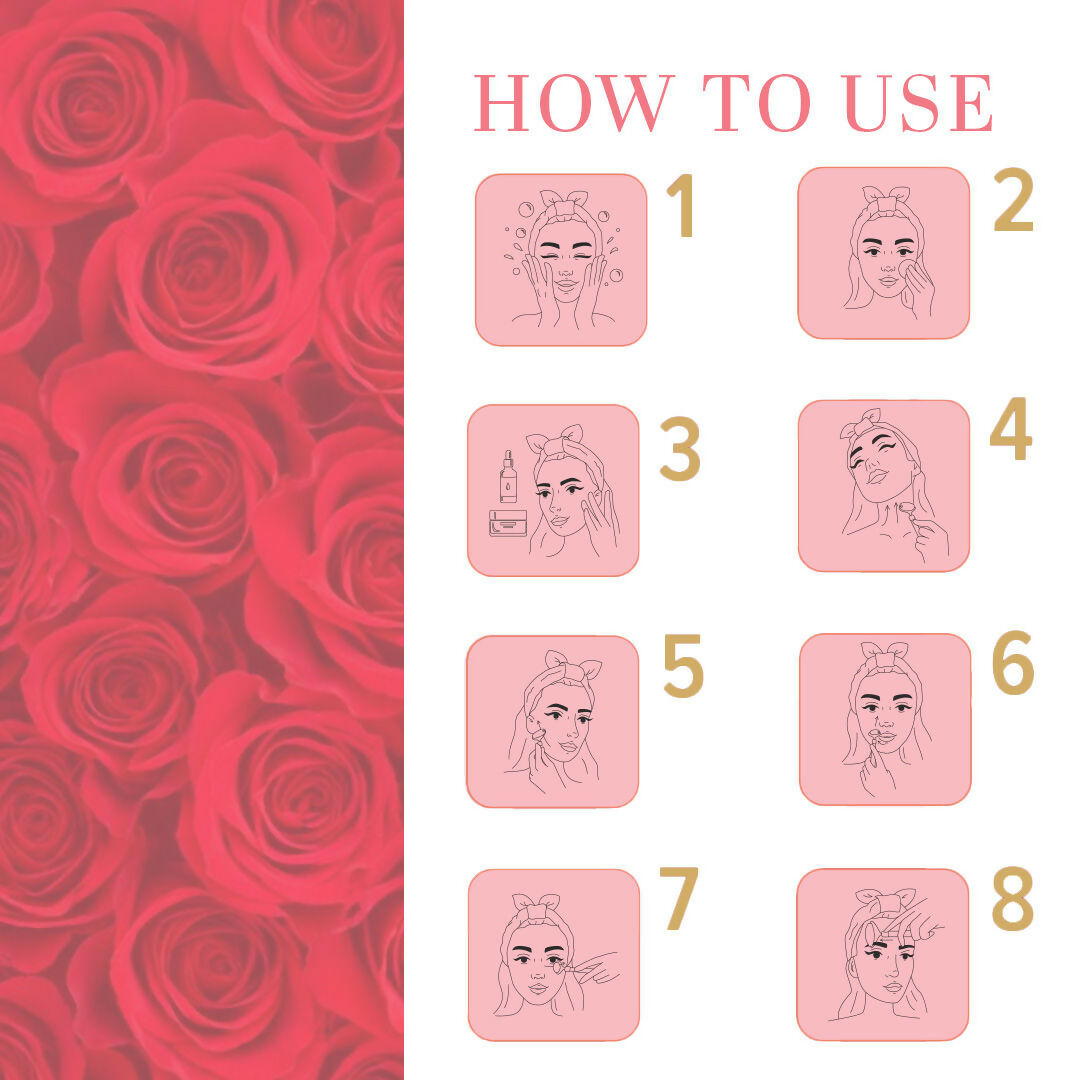 HOW TO USE

1

2

3

4

5

6

7

8