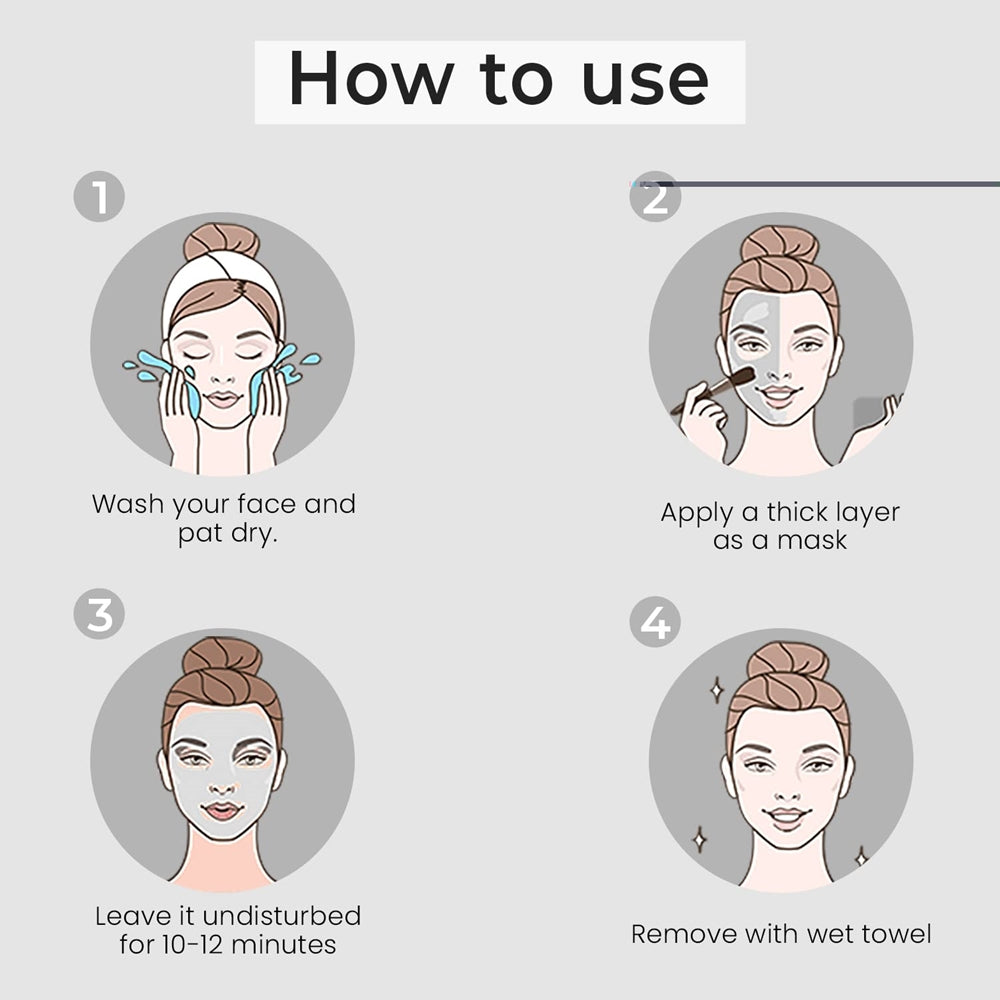 How to use

1

Wash your face and pat dry.

2

Apply a thick layer as a mask

3

Leave it undisturbed for 10-12 minutes

4

Remove with wet towel